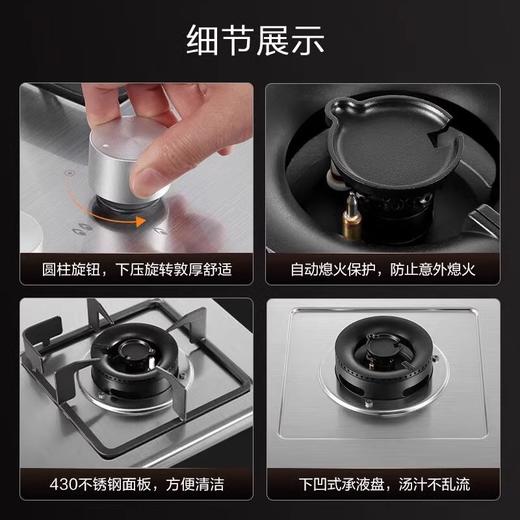 细节展示

圆柱旋钮，下压旋转敦厚舒适

自动熄火保护，防止意外熄火

430不锈钢面板，方便清洁

下凹式承液盘，汤汁不乱流