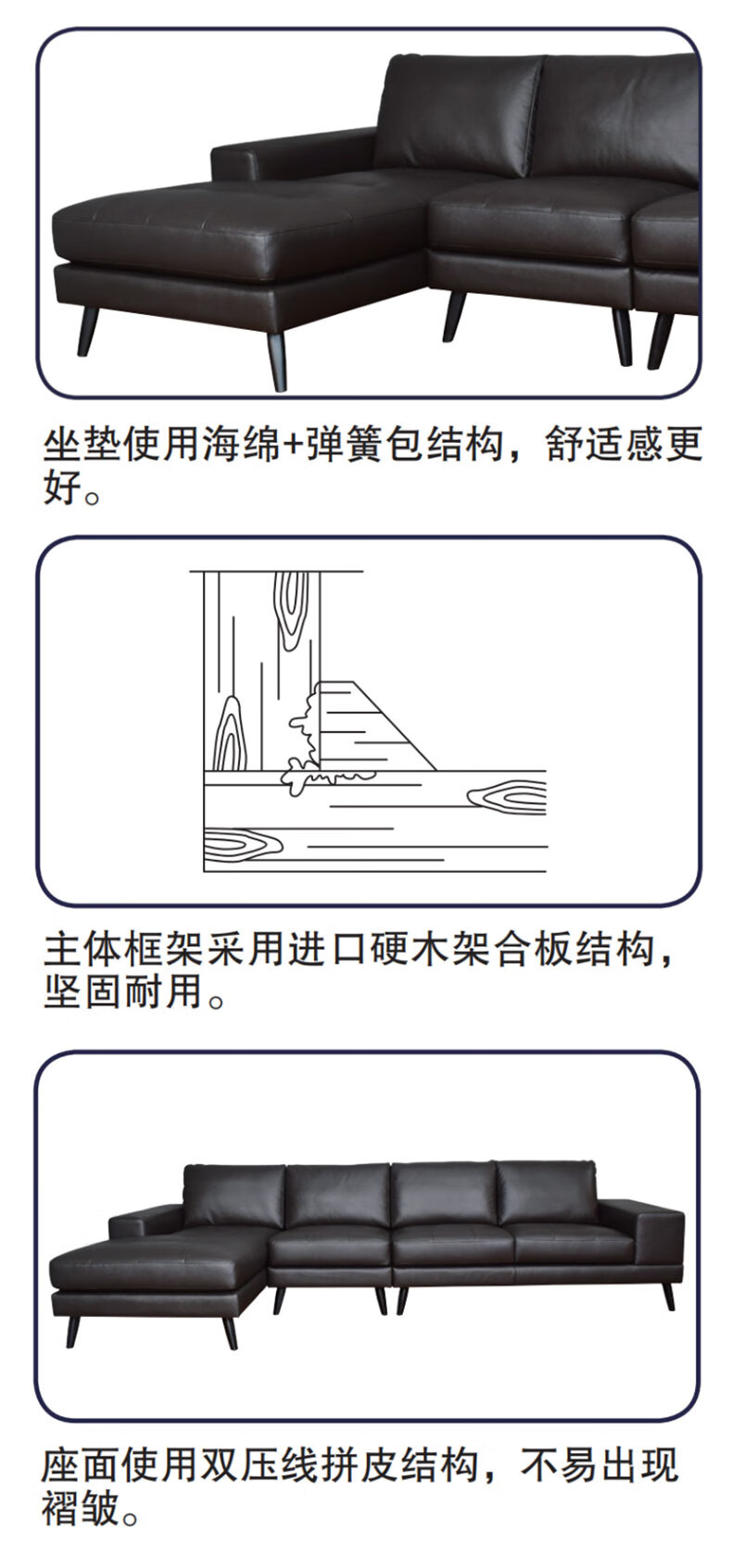 坐垫使用海绵+弹簧包结构，舒适感更好。

主体框架采用进口硬木架合板结构，坚固耐用。

座面使用双压线拼皮结构，不易出现褶皱。