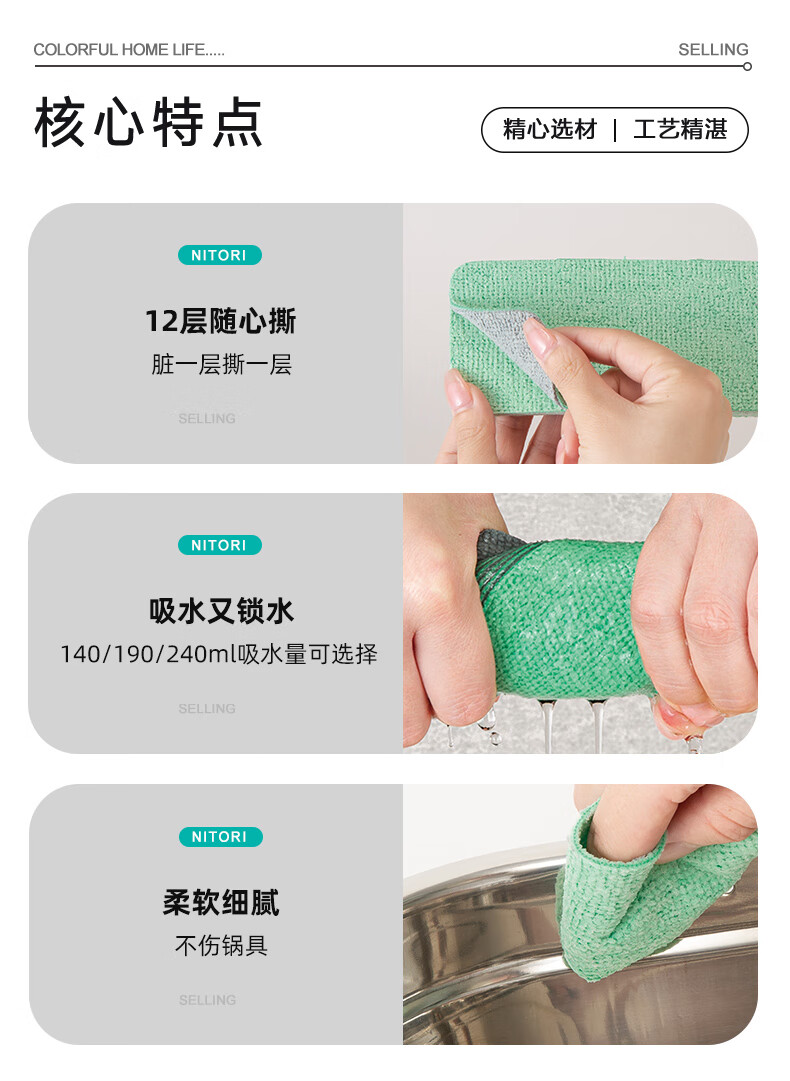 COLORFUL HOME LIFE.....

SELLING

核心特点

精心选材 | 工艺精湛

NITORI

12层随心撕

脏一层撕一层

SELLING

NITORI

吸水又锁水

140/190/240ml吸水量可选择

SELLING

NITORI

柔软细腻

不伤锅具

SELLING