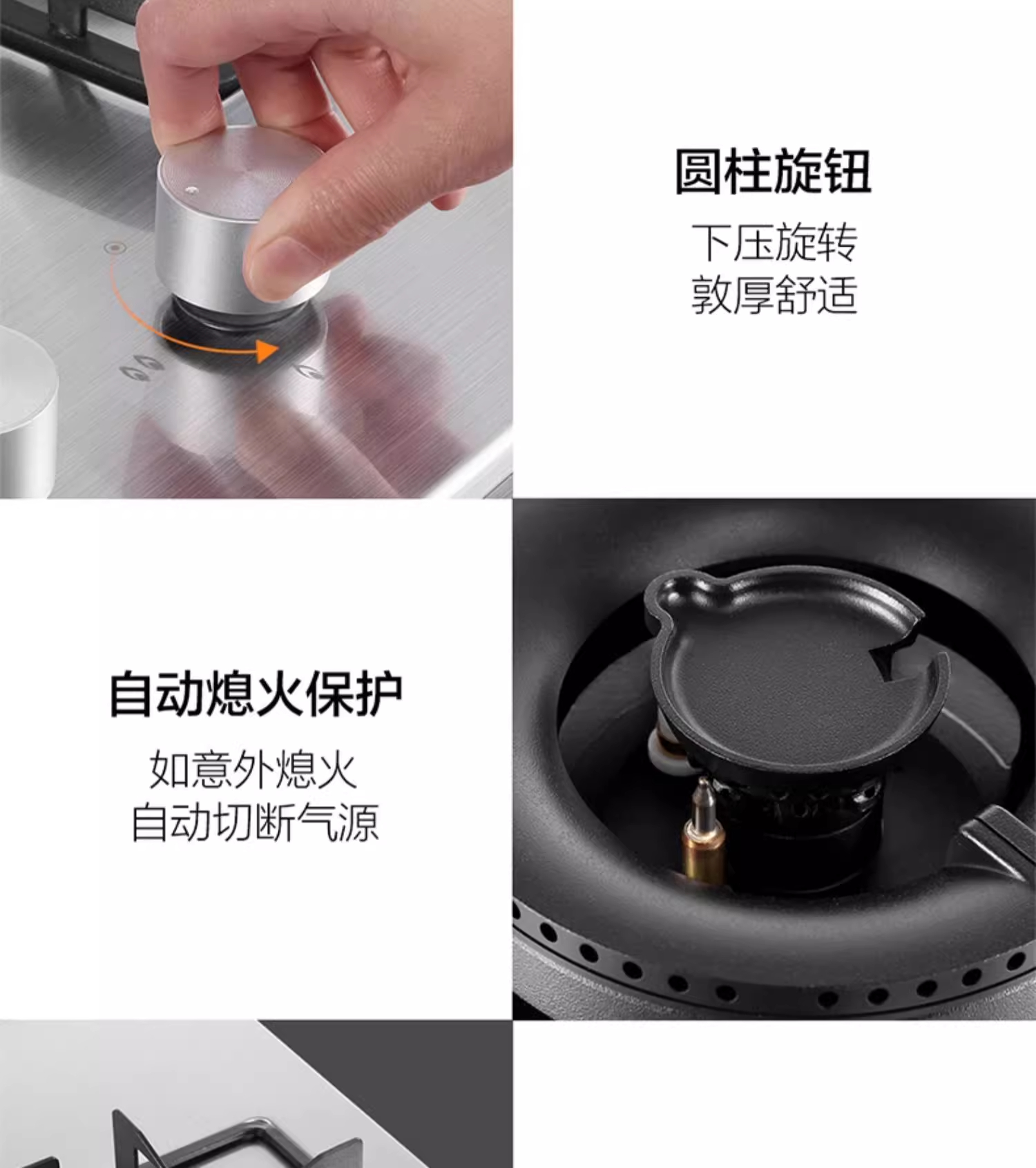 圆柱旋钮

下压旋转
敦厚舒适

自动熄火保护

如意外熄火
自动切断气源