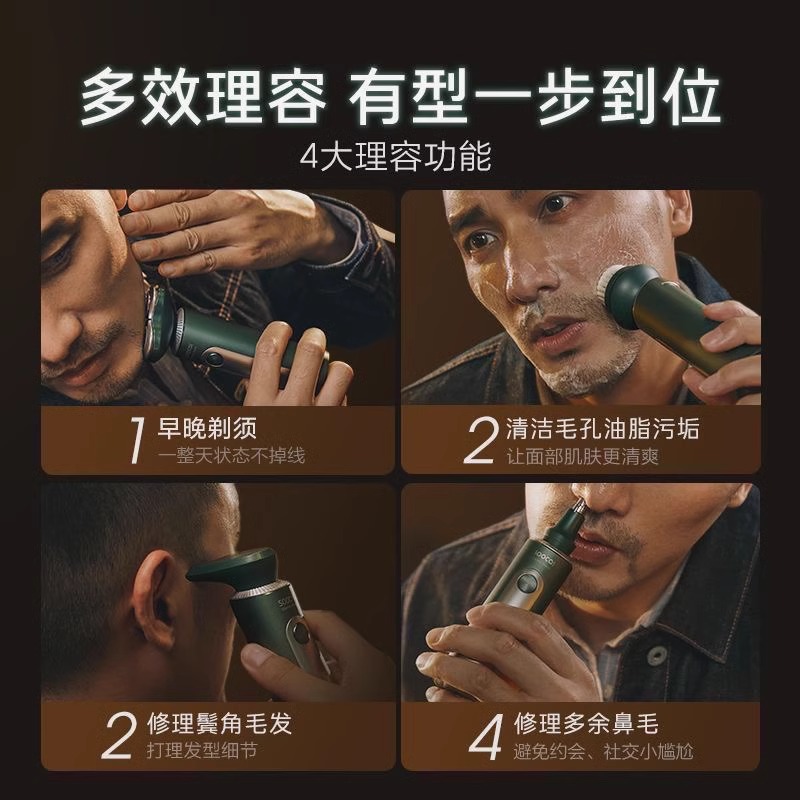 多效理容 有型一步到位
4大理容功能

1 早晚剃须
一整天状态不掉线

2 清洁毛孔油脂污垢
让面部肌肤更清爽

2 修理鬓角毛发
打理发型细节

4 修理多余鼻毛
避免约会、社交小尴尬