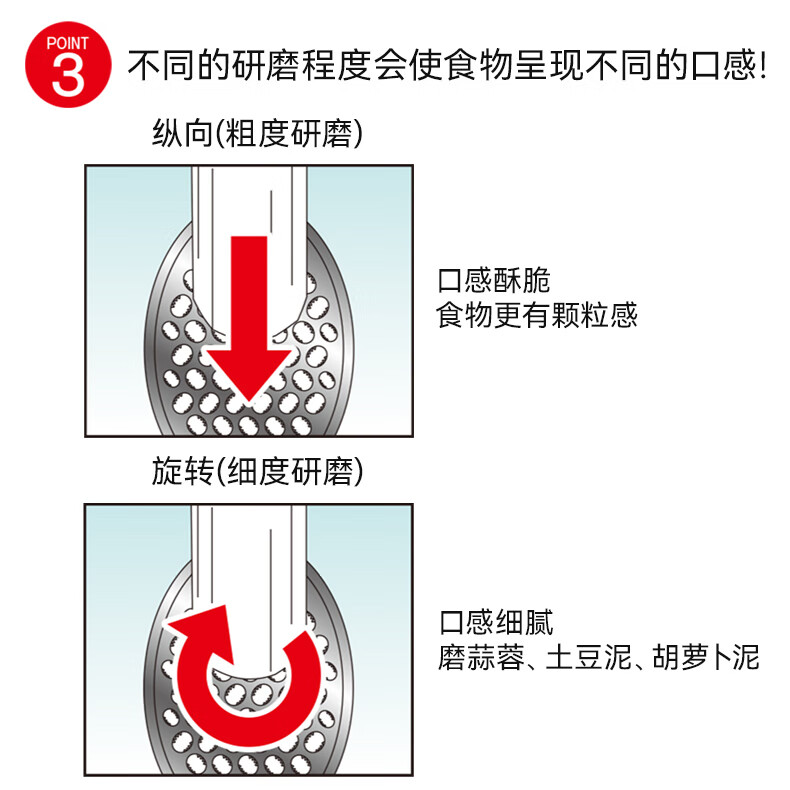 POINT 3 不同的研磨程度会使食物呈现不同的口感!

纵向(粗度研磨)

口感酥脆
食物更有颗粒感

旋转(细度研磨)

口感细腻
磨蒜蓉、土豆泥、胡萝卜泥