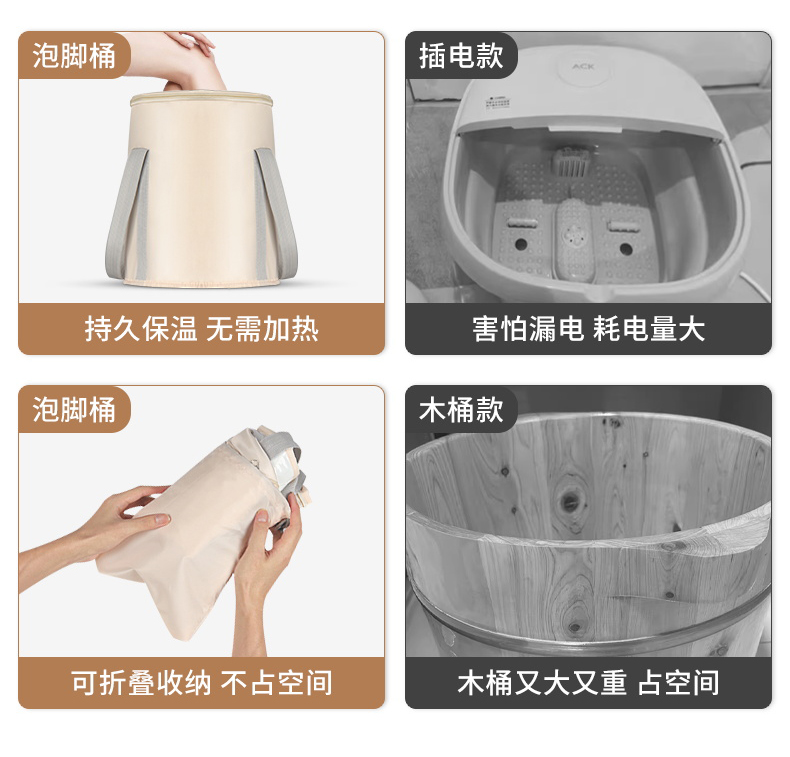 泡脚桶

持久保温 无需加热

插电款

ACK

害怕漏电 耗电量大

泡脚桶

可折叠收纳 不占空间

木桶款

木桶又大又重 占空间