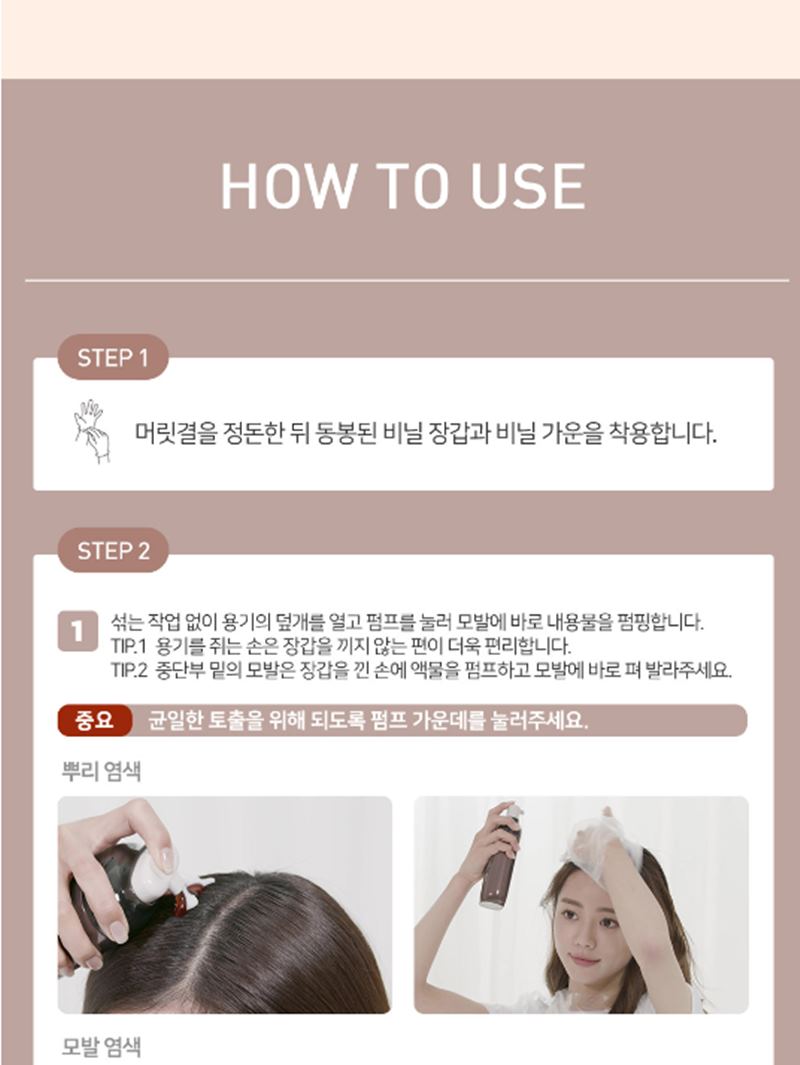 HOW TO USE

STEP 1

머릿결을 정돈한 뒤 동봉된 비닐 장갑과 비닐 가운을 착용합니다.

STEP 2

1 섞는 작업 없이 용기의 덮개를 열고 펌프를 눌러 모발에 바로 내용물을 펌핑합니다.
TIP.1 용기를 쥐는 손은 장갑을 끼지 않는 편이 더욱 편리합니다.
TIP.2 중단부 밑의 모발은 장갑을 낀 손에 액물을 펌프하고 모발에 바로 펴 발라주세요.

중요 균일한 토출을 위해 되도록 펌프 가운데를 눌러주세요.

뿌리 염색

모발 염색