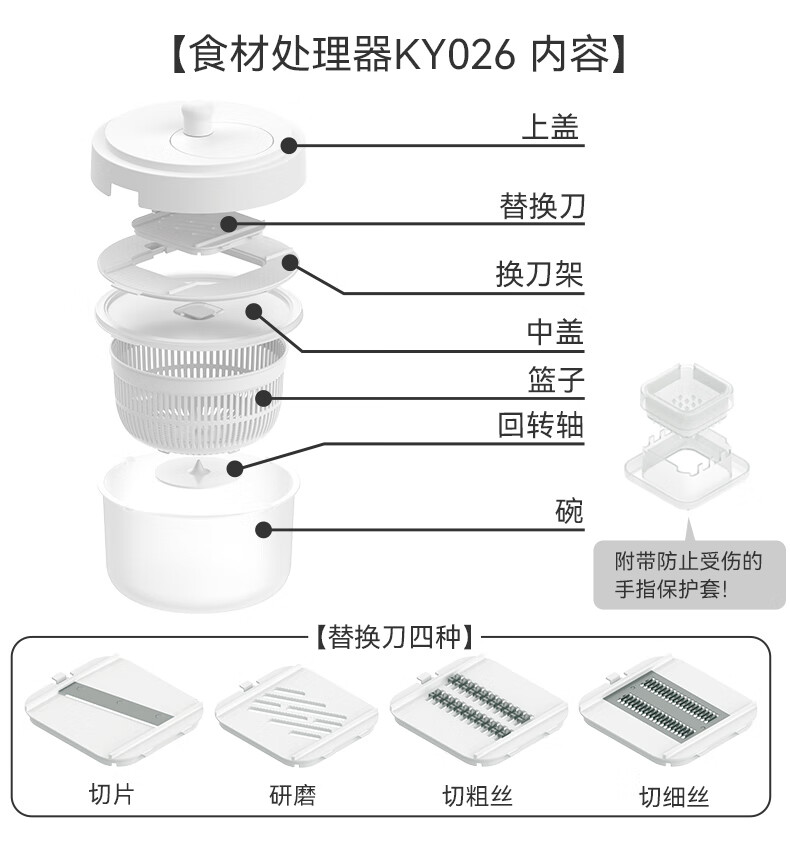 【食材处理器KY026 内容】

上盖

替换刀

换刀架

中盖

篮子

回转轴

碗

附带防止受伤的手指保护套!

【替换刀四种】

切片

研磨

切粗丝

切细丝