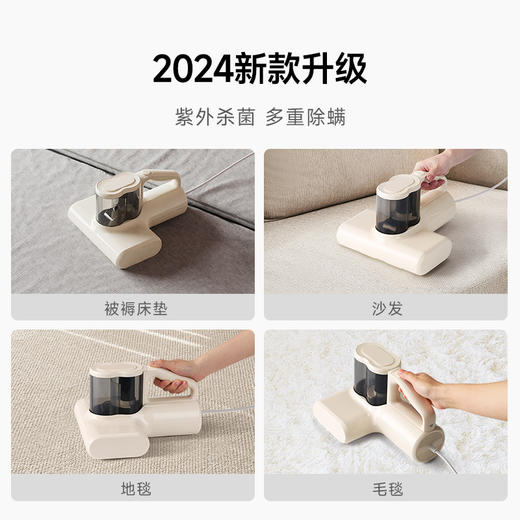 2024新款升级

紫外杀菌 多重除螨

被褥床垫

沙发

地毯

毛毯