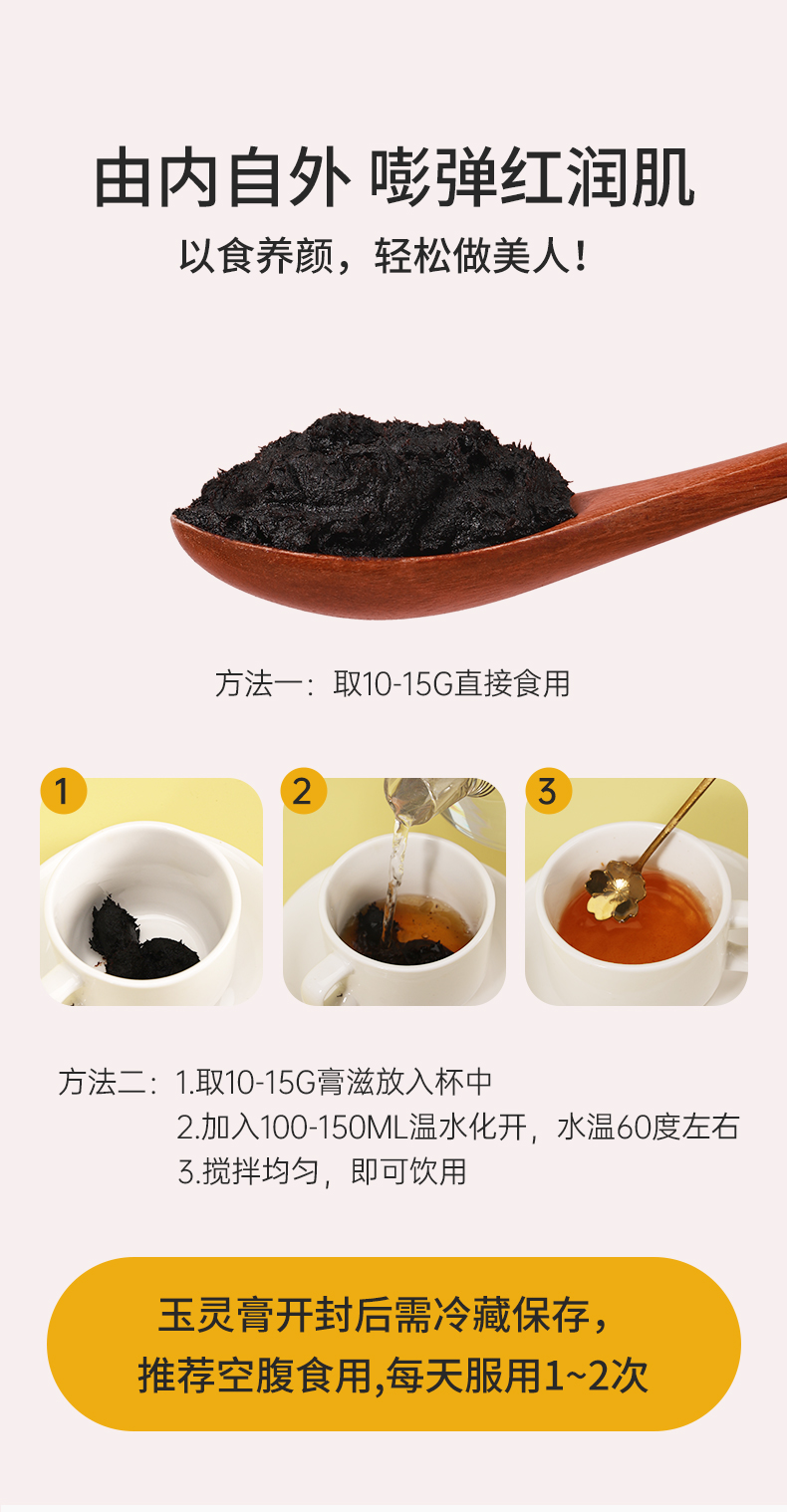 由内自外 嘭弹红润肌

以食养颜，轻松做美人！

方法一：取10-15G直接食用

1

2

3

方法二：1.取10-15G膏滋放入杯中
2.加入100-150ML温水化开，水温60度左右
3.搅拌均匀，即可饮用

玉灵膏开封后需冷藏保存，
推荐空腹食用,每天服用1~2次