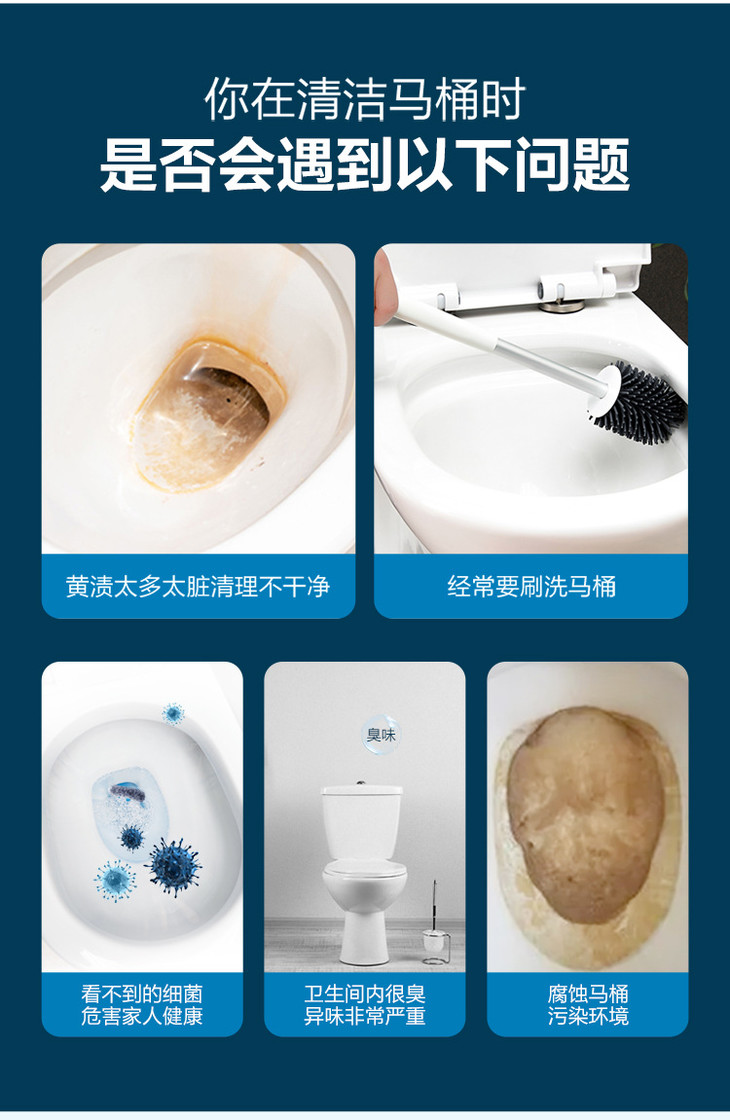 你在清洁马桶时
是否会遇到以下问题

黄渍太多太脏清理不干净

经常要刷洗马桶

看不到的细菌
危害家人健康

臭味

卫生间内很臭
异味非常严重

腐蚀马桶
污染环境