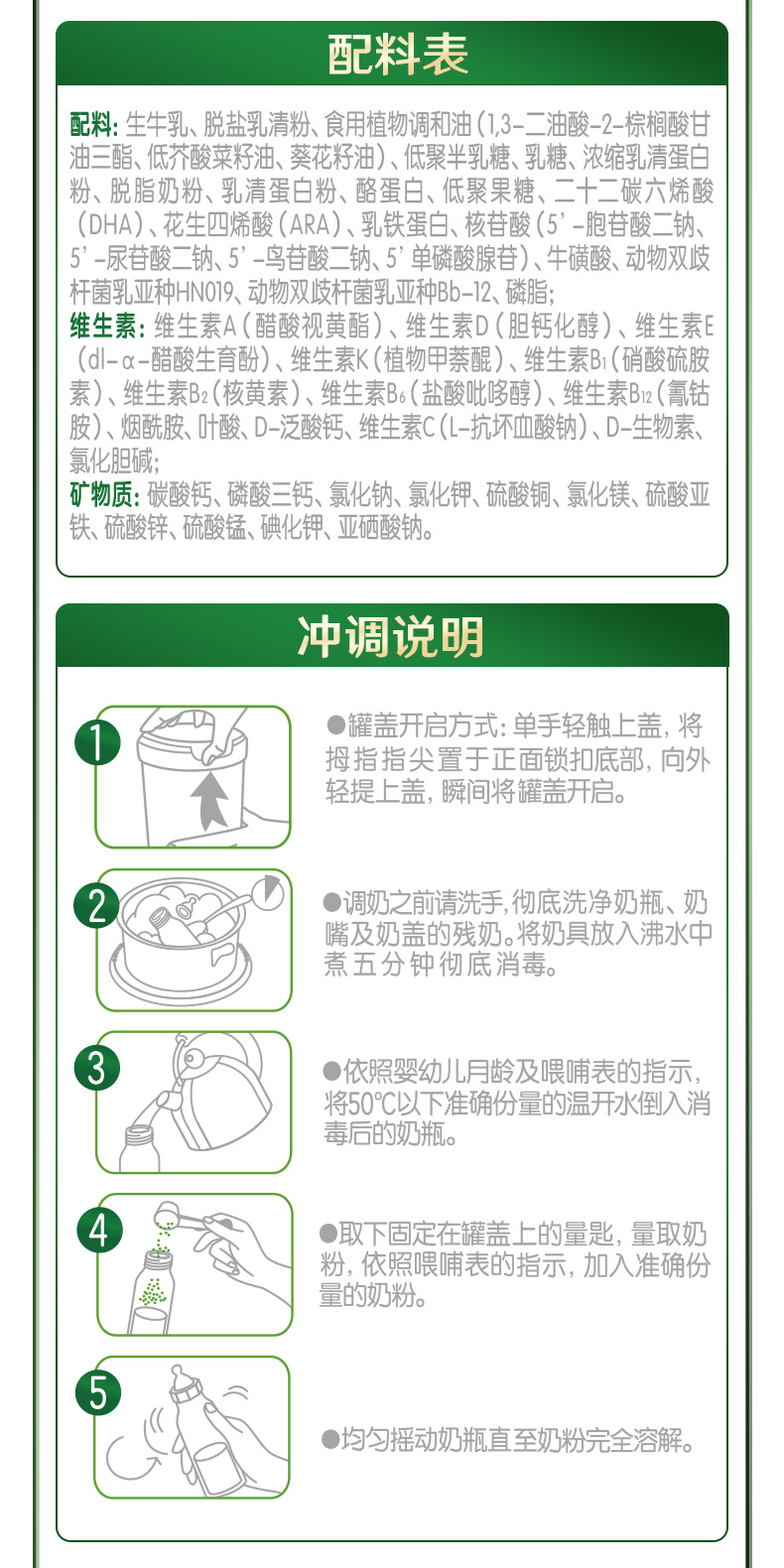 配料表

配料：生牛乳、脱盐乳清粉、食用植物调和油（1,3-二油酸-2-棕榈酸甘油三酯、低芥酸菜籽油、葵花籽油）、低聚半乳糖、乳糖、浓缩乳清蛋白粉、脱脂奶粉、乳清蛋白粉、酪蛋白、低聚果糖、二十二碳六烯酸（DHA）、花生四烯酸（ARA）、乳铁蛋白、核苷酸（5'-胞苷酸二钠、5'-尿苷酸二钠、5'-鸟苷酸二钠、5'单磷酸腺苷）、牛磺酸、动物双歧杆菌乳亚种HN019、动物双歧杆菌乳亚种Bb-12、磷脂；
维生素：维生素A（醋酸视黄酯）、维生素D（胆钙化醇）、维生素E（dl-α-醋酸生育酚）、维生素K（植物甲萘醌）、维生素$B_1$（硝酸硫胺素）、维生素$B_2$（核黄素）、维生素$B_6$（盐酸吡哆醇）、维生素$B_{12}$（氰钴胺）、烟酰胺、叶酸、D-泛酸钙、维生素C（L-抗坏血酸钠）、D-生物素、氯化胆碱；
矿物质：碳酸钙、磷酸三钙、氯化钠、氯化钾、硫酸铜、氯化镁、硫酸亚铁、硫酸锌、硫酸锰、碘化钾、亚硒酸钠。

冲调说明

1
●罐盖开启方式：单手轻触上盖，将拇指指尖置于正面锁扣底部，向外轻提上盖，瞬间将罐盖开启。

2
●调奶之前请洗手，彻底洗净奶瓶、奶嘴及奶盖的残奶。将奶具放入沸水中煮五分钟彻底消毒。

3
●依照婴幼儿月龄及喂哺表的指示，将50℃以下准确份量的温开水倒入消毒后的奶瓶。

4
●取下固定在罐盖上的量匙，量取奶粉，依照喂哺表的指示，加入准确份量的奶粉。

5
●均匀摇动奶瓶直至奶粉完全溶解。