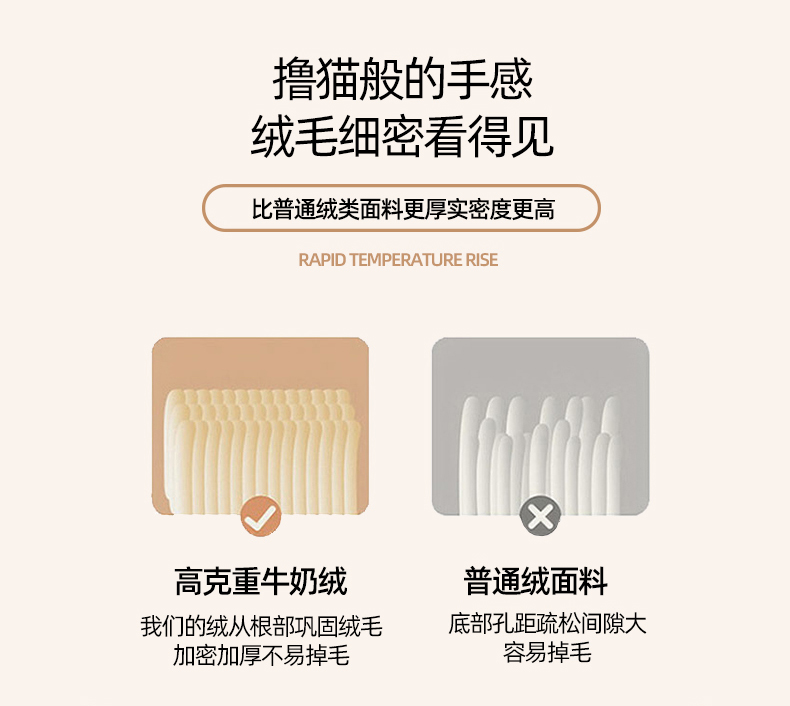 撸猫般的手感
绒毛细密看得见

比普通绒类面料更厚实密度更高

RAPID TEMPERATURE RISE

高克重牛奶绒
我们的绒从根部巩固绒毛
加密加厚不易掉毛

普通绒面料
底部孔距疏松间隙大
容易掉毛