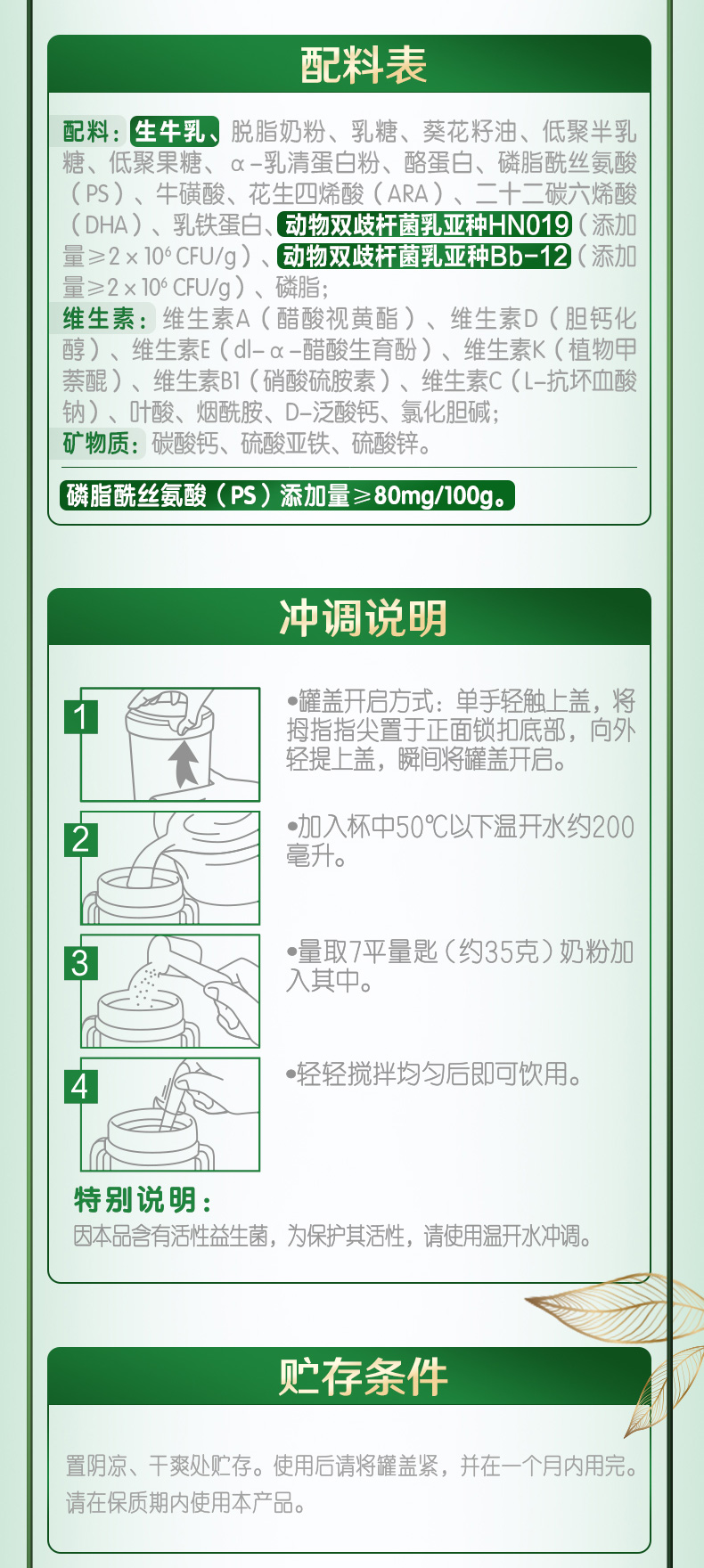 配料表

配料：生牛乳、脱脂奶粉、乳糖、葵花籽油、低聚半乳糖、低聚果糖、α-乳清蛋白粉、酪蛋白、磷脂酰丝氨酸（PS）、牛磺酸、花生四烯酸（ARA）、二十二碳六烯酸（DHA）、乳铁蛋白、动物双歧杆菌乳亚种HN019（添加量≥$2\times10^6$ CFU/g）、动物双歧杆菌乳亚种Bb-12（添加量≥$2\times10^6$ CFU/g）、磷脂；
维生素：维生素A（醋酸视黄酯）、维生素D（胆钙化醇）、维生素E（dl-α-醋酸生育酚）、维生素K（植物甲萘醌）、维生素B1（硝酸硫胺素）、维生素C（L-抗坏血酸钠）、叶酸、烟酰胺、D-泛酸钙、氯化胆碱；
矿物质：碳酸钙、硫酸亚铁、硫酸锌。

磷脂酰丝氨酸（PS）添加量≥80mg/100g。

冲调说明

1
•罐盖开启方式：单手轻触上盖，将拇指指尖置于正面锁扣底部，向外轻提上盖，瞬间将罐盖开启。

2
•加入杯中50℃以下温开水约200毫升。

3
•量取7平量匙（约35克）奶粉加入其中。

4
•轻轻搅拌均匀后即可饮用。

特别说明：
因本品含有活性益生菌，为保护其活性，请使用温开水冲调。

贮存条件

置阴凉、干爽处贮存。使用后请将罐盖紧，并在一个月内用完。
请在保质期内使用本产品。