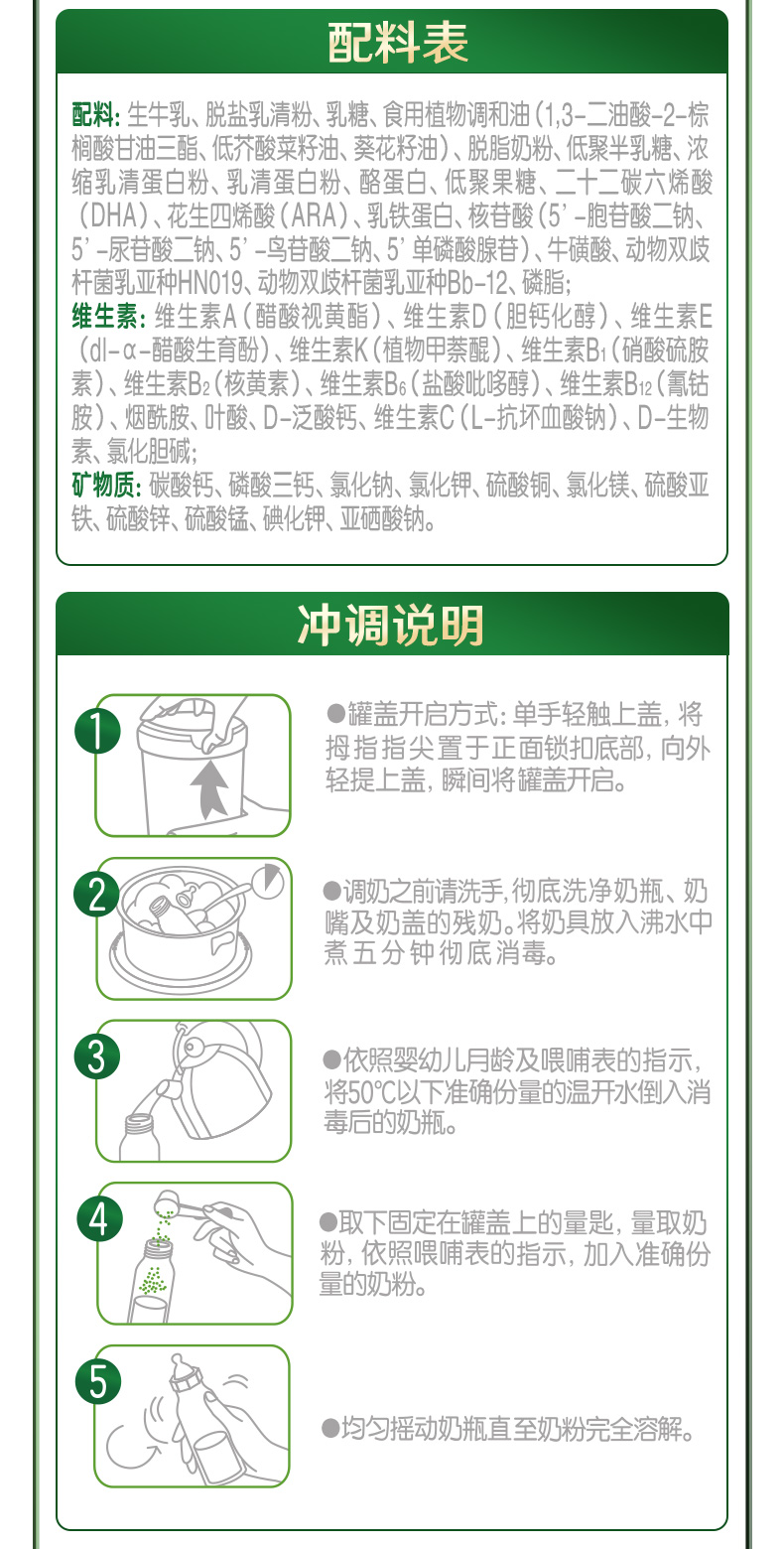 配料表

配料：生牛乳、脱盐乳清粉、乳糖、食用植物调和油（1,3-二油酸-2-棕榈酸甘油三酯、低芥酸菜籽油、葵花籽油）、脱脂奶粉、低聚半乳糖、浓缩乳清蛋白粉、乳清蛋白粉、酪蛋白、低聚果糖、二十二碳六烯酸（DHA）、花生四烯酸（ARA）、乳铁蛋白、核苷酸（5'-胞苷酸二钠、5'-尿苷酸二钠、5'-鸟苷酸二钠、5'单磷酸腺苷）、牛磺酸、动物双歧杆菌乳亚种HN019、动物双歧杆菌乳亚种Bb-12、磷脂；
维生素：维生素A（醋酸视黄酯）、维生素D（胆钙化醇）、维生素E（dl-α-醋酸生育酚）、维生素K（植物甲萘醌）、维生素$B_1$（硝酸硫胺素）、维生素$B_2$（核黄素）、维生素$B_6$（盐酸吡哆醇）、维生素$B_{12}$（氰钴胺）、烟酰胺、叶酸、D-泛酸钙、维生素C（L-抗坏血酸钠）、D-生物素、氯化胆碱；
矿物质：碳酸钙、磷酸三钙、氯化钠、氯化钾、硫酸铜、氯化镁、硫酸亚铁、硫酸锌、硫酸锰、碘化钾、亚硒酸钠。

冲调说明

1
●罐盖开启方式：单手轻触上盖，将拇指指尖置于正面锁扣底部，向外轻提上盖，瞬间将罐盖开启。

2
●调奶之前请洗手，彻底洗净奶瓶、奶嘴及奶盖的残奶。将奶具放入沸水中煮五分钟彻底消毒。

3
●依照婴幼儿月龄及喂哺表的指示，将50℃以下准确份量的温开水倒入消毒后的奶瓶。

4
●取下固定在罐盖上的量匙，量取奶粉，依照喂哺表的指示，加入准确份量的奶粉。

5
●均匀摇动奶瓶直至奶粉完全溶解。