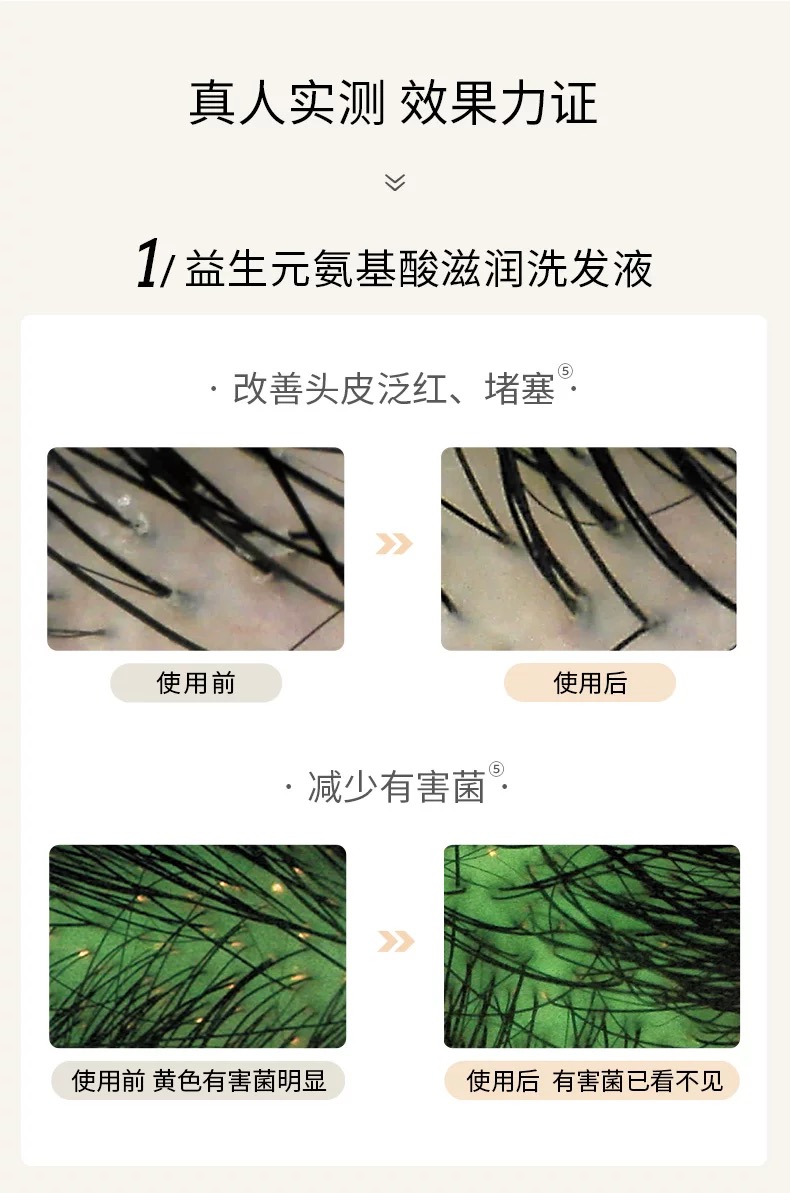 真人实测 效果力证

1/ 益生元氨基酸滋润洗发液

· 改善头皮泛红、堵塞⑤ ·

使用前

使用后

· 减少有害菌⑤ ·

使用前 黄色有害菌明显

使用后 有害菌已看不见