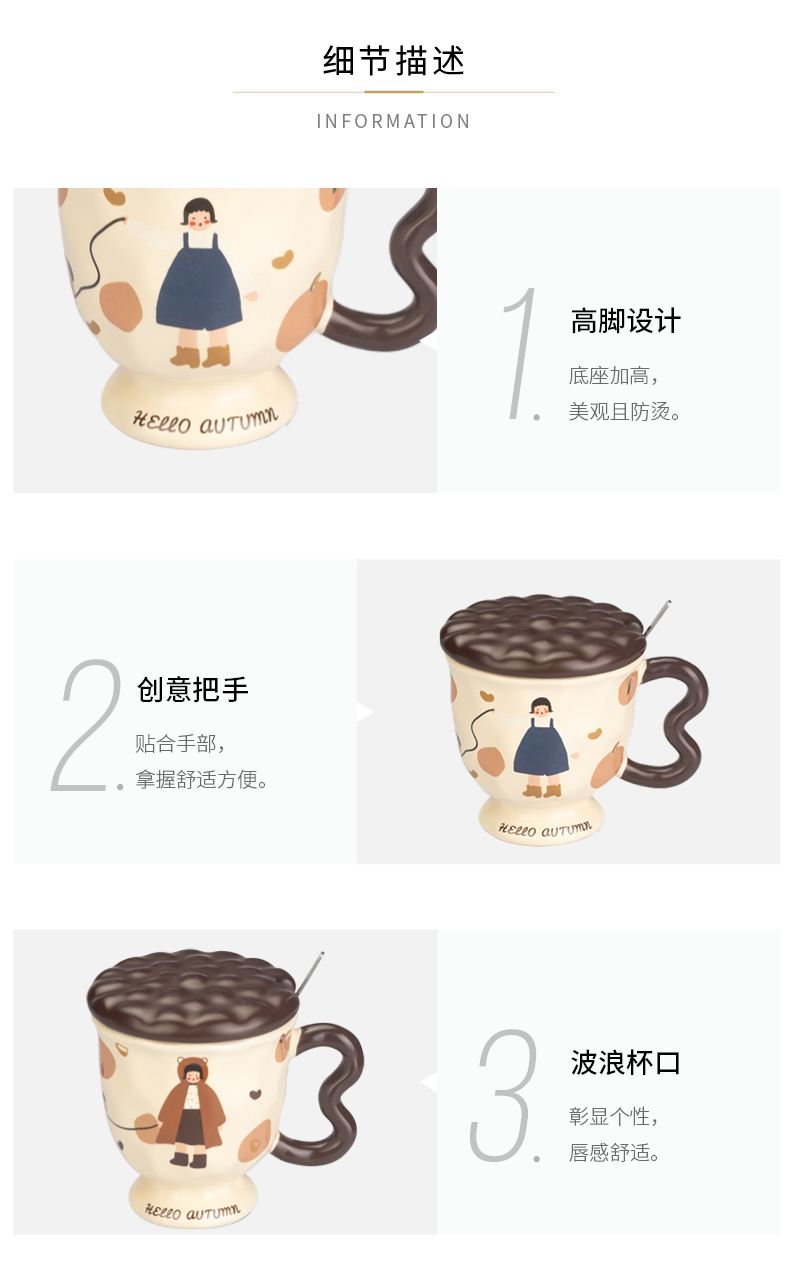 细节描述

INFORMATION

HELLO AUTUMN

1.

高脚设计

底座加高，
美观且防烫。

2.

创意把手

贴合手部，
拿握舒适方便。

HELLO AUTUMN

HELLO AUTUMN

3.

波浪杯口

彰显个性，
唇感舒适。