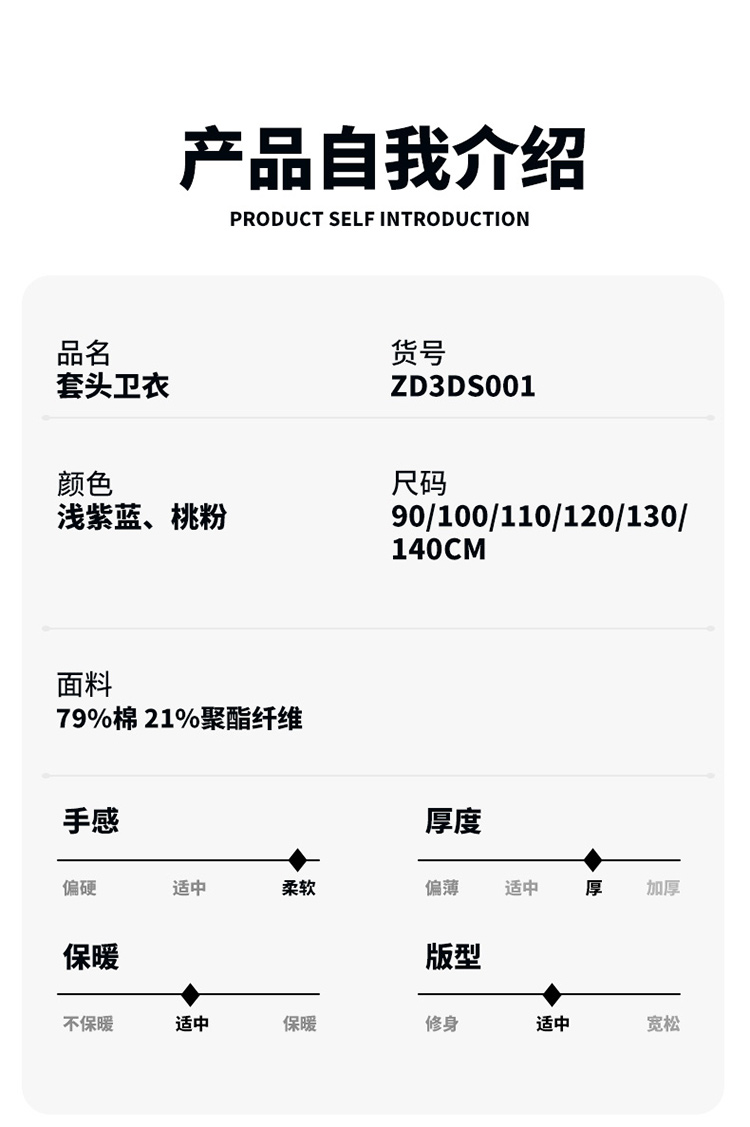 产品自我介绍
PRODUCT SELF INTRODUCTION

品名
套头卫衣

货号
ZD3DS001

颜色
浅紫蓝、桃粉

尺码
90/100/110/120/130/140CM

面料
79%棉 21%聚酯纤维

手感
偏硬 适中 柔软

厚度
偏薄 适中 厚 加厚

保暖
不保暖 适中 保暖

版型
修身 适中 宽松