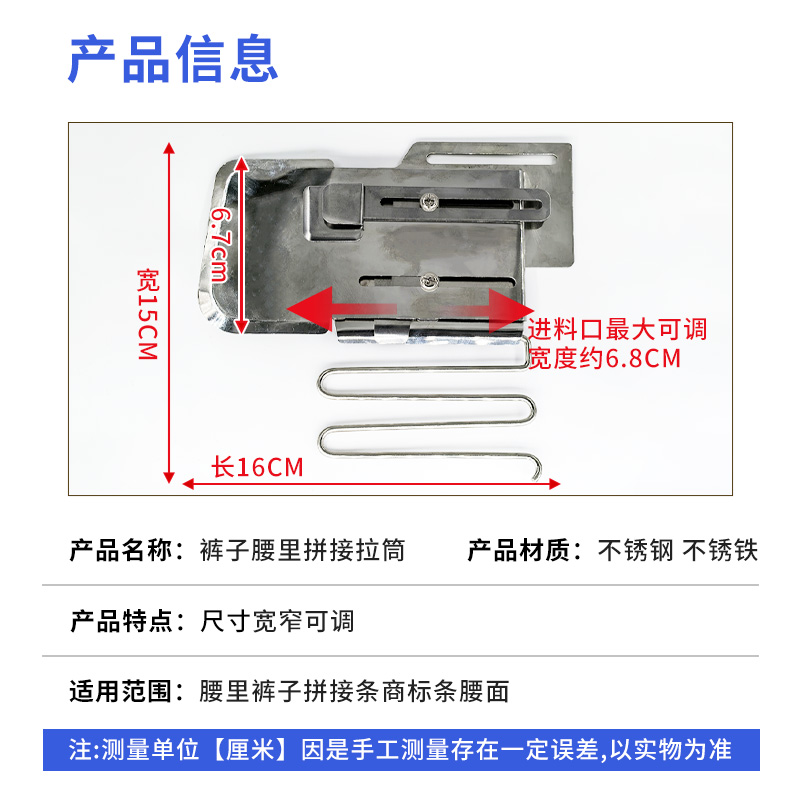 产品信息

宽15CM

6.7cm

进料口最大可调宽度约6.8CM

长16CM

产品名称：裤子腰里拼接拉筒　　产品材质：不锈钢 不锈铁

产品特点：尺寸宽窄可调

适用范围：腰里裤子拼接条商标条腰面

注:测量单位【厘米】因是手工测量存在一定误差,以实物为准