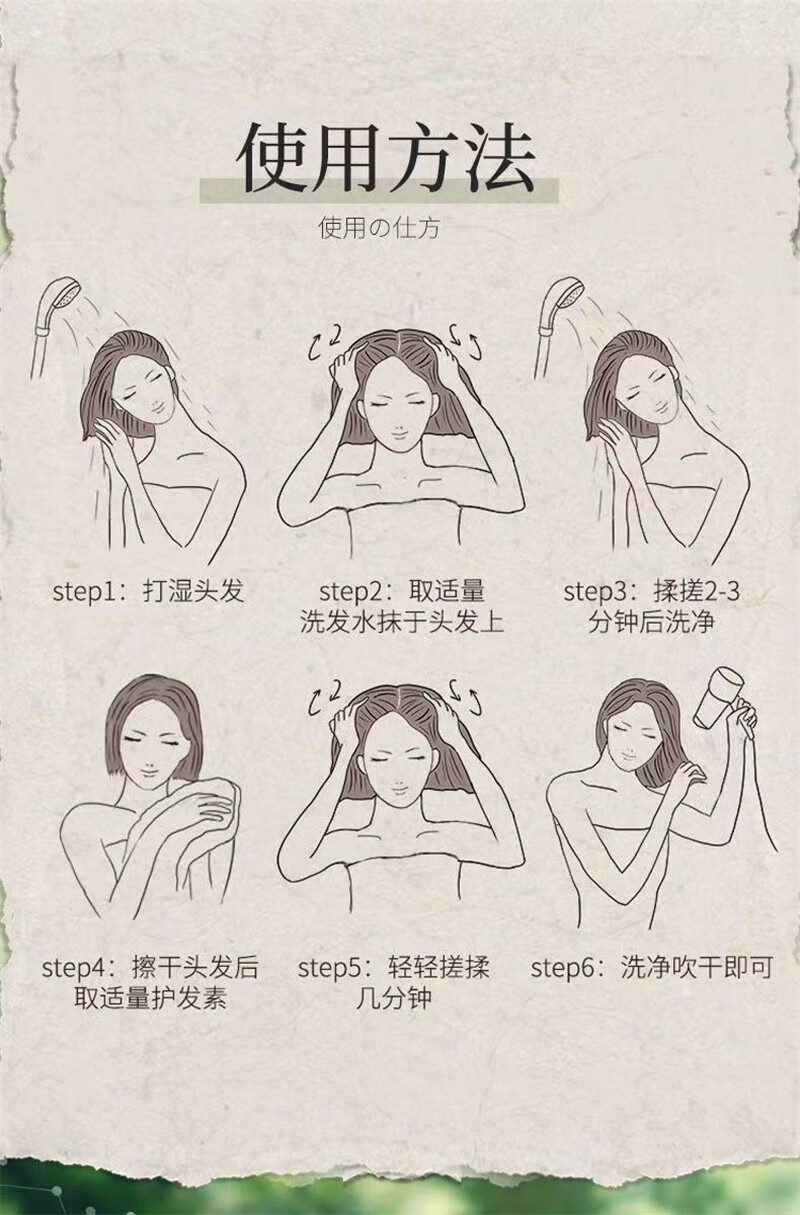 使用方法

使用の仕方

step1：打湿头发

step2：取适量洗发水抹于头发上

step3：揉搓2-3分钟后洗净

step4：擦干头发后取适量护发素

step5：轻轻搓揉几分钟

step6：洗净吹干即可