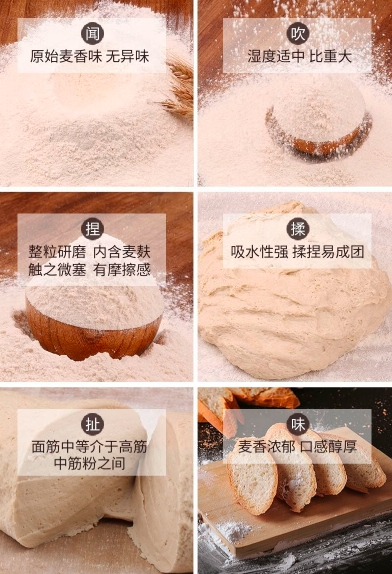 闻
原始麦香味 无异味

吹
湿度适中 比重大

捏
整粒研磨 内含麦麸
触之微塞 有摩擦感

揉
吸水性强 揉捏易成团

扯
面筋中等介于高筋
中筋粉之间

味
麦香浓郁 口感醇厚