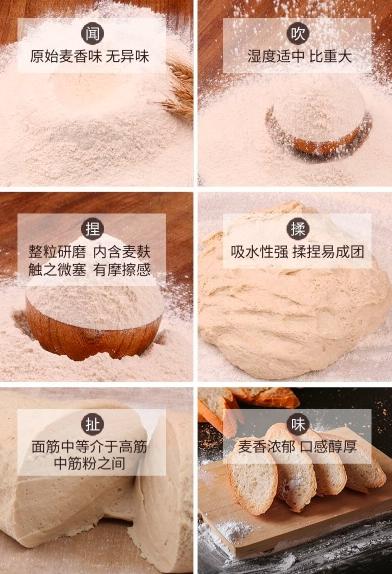 闻
原始麦香味 无异味

吹
湿度适中 比重大

捏
整粒研磨 内含麦麸
触之微塞 有摩擦感

揉
吸水性强 揉捏易成团

扯
面筋中等介于高筋
中筋粉之间

味
麦香浓郁 口感醇厚