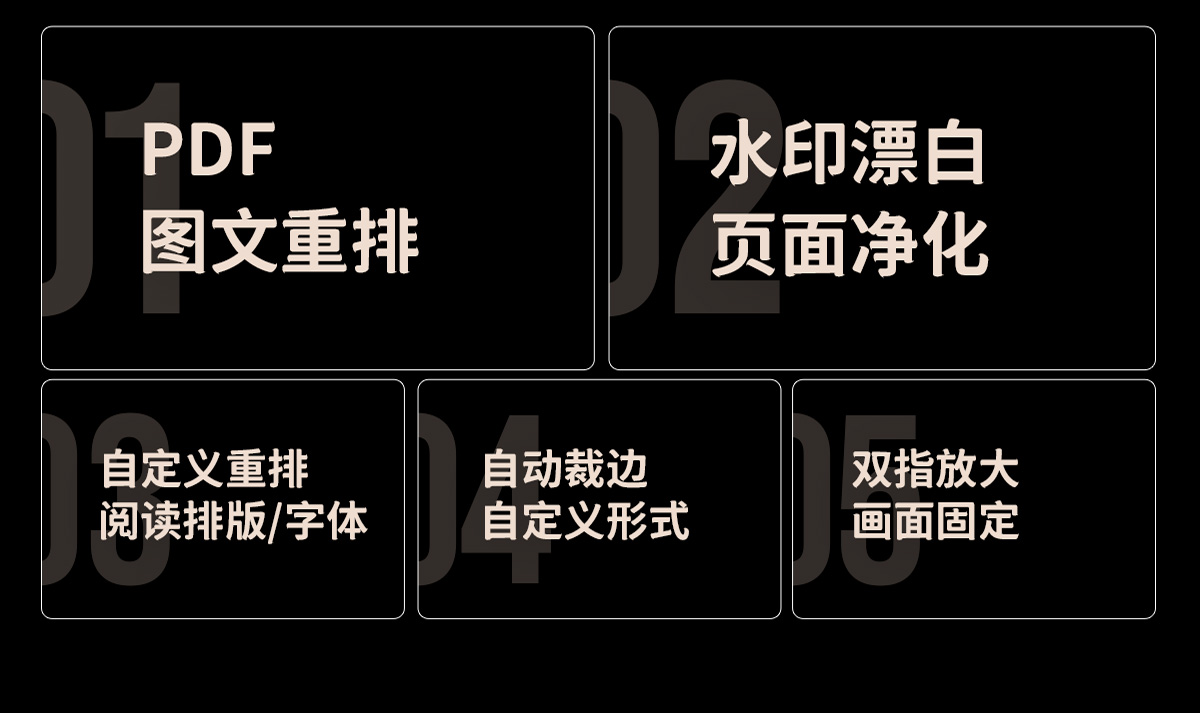 01
PDF
图文重排

02
水印漂白
页面净化

03
自定义重排
阅读排版/字体

04
自动裁边
自定义形式

05
双指放大
画面固定