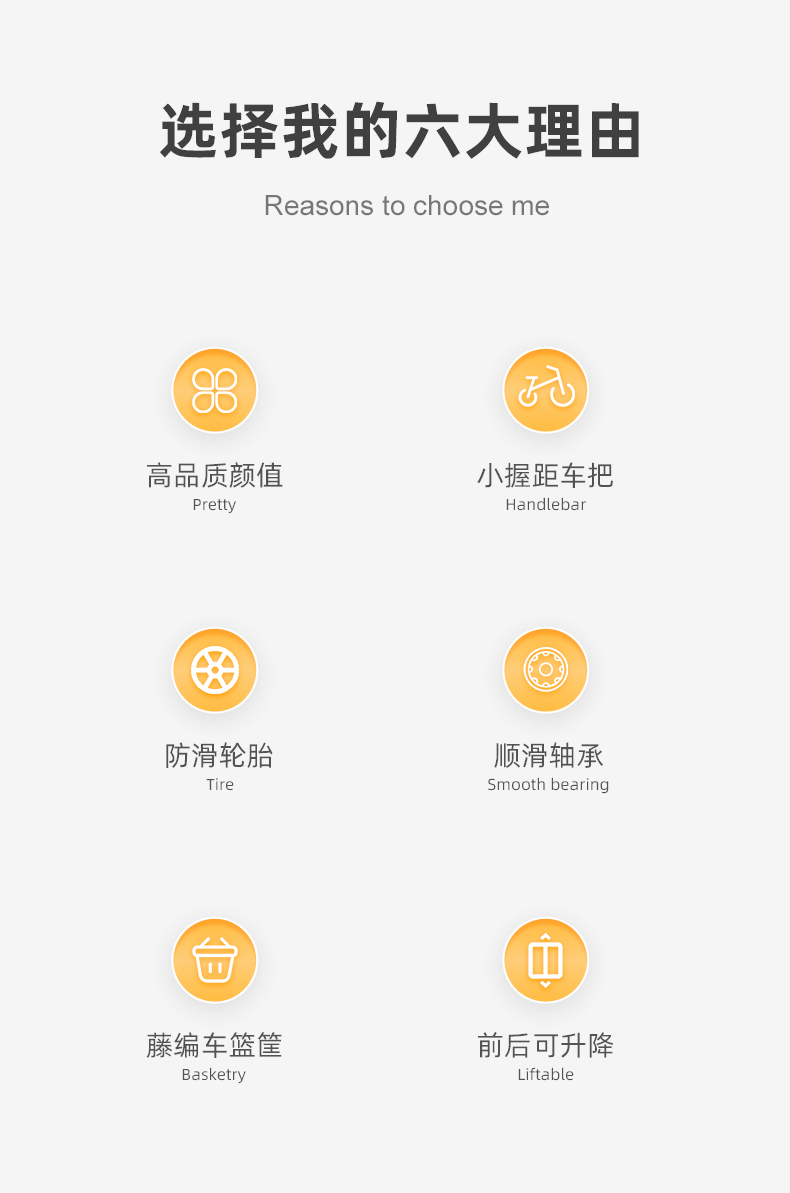 选择我的六大理由

Reasons to choose me

高品质颜值
Pretty

小握距车把
Handlebar

防滑轮胎
Tire

顺滑轴承
Smooth bearing

藤编车篮筐
Basketry

前后可升降
Liftable