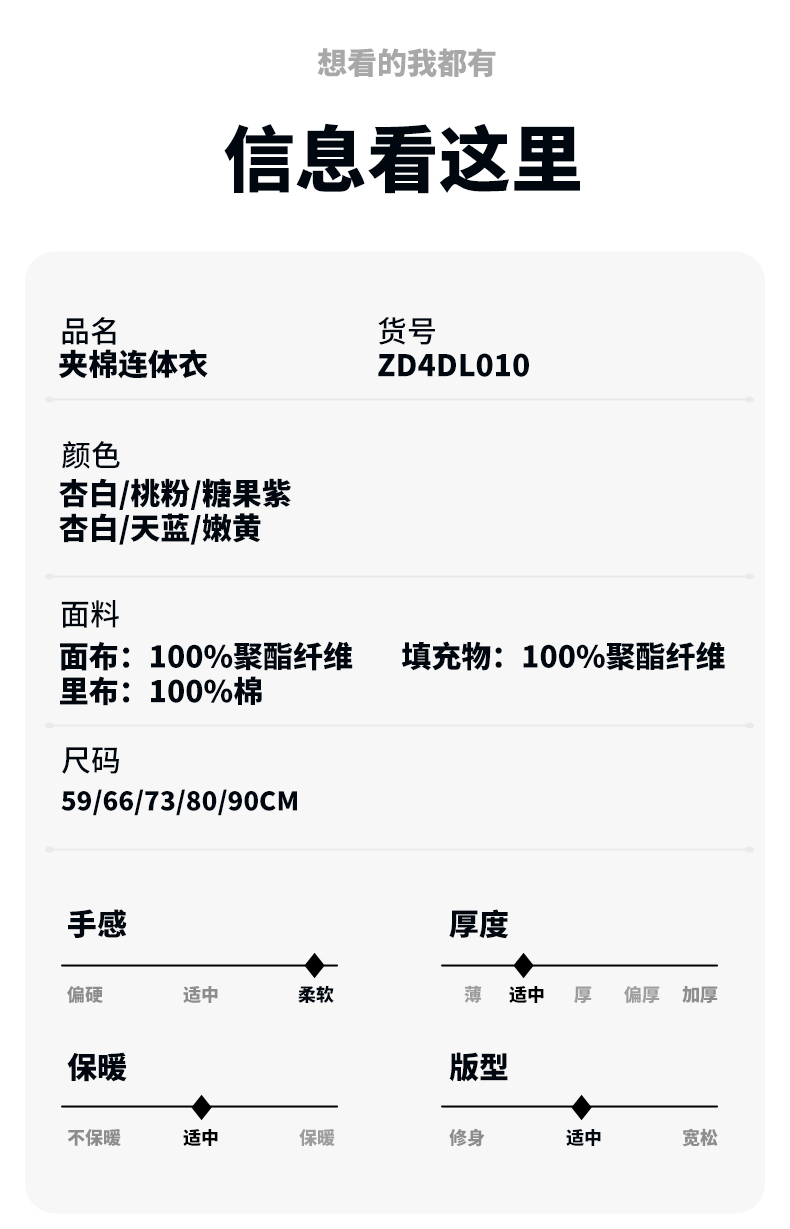 想看的我都有

信息看这里

品名
夹棉连体衣

货号
ZD4DL010

颜色
杏白/桃粉/糖果紫
杏白/天蓝/嫩黄

面料
面布：100%聚酯纤维 填充物：100%聚酯纤维
里布：100%棉

尺码
59/66/73/80/90CM

手感
偏硬 适中 柔软

厚度
薄 适中 厚 偏厚 加厚

保暖
不保暖 适中 保暖

版型
修身 适中 宽松