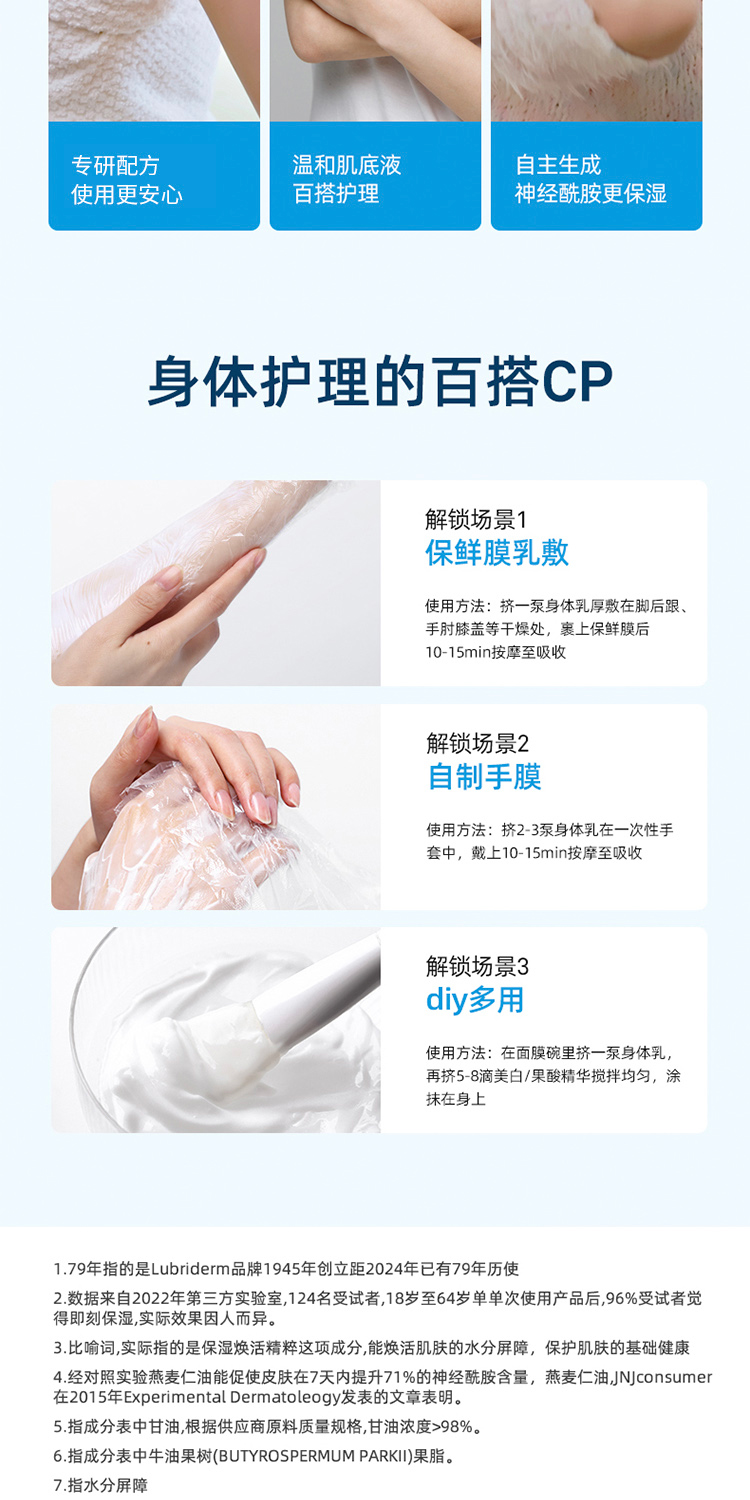 专研配方
使用更安心

温和肌底液
百搭护理

自主生成
神经酰胺更保湿

身体护理的百搭CP

解锁场景1
保鲜膜乳敷

使用方法：挤一泵身体乳厚敷在脚后跟、手肘膝盖等干燥处，裹上保鲜膜后10-15min按摩至吸收

解锁场景2
自制手膜

使用方法：挤2-3泵身体乳在一次性手套中，戴上10-15min按摩至吸收

解锁场景3
diy多用

使用方法：在面膜碗里挤一泵身体乳，再挤5-8滴美白/果酸精华搅拌均匀，涂抹在身上

1.79年指的是Lubriderm品牌1945年创立距2024年已有79年历使

2.数据来自2022年第三方实验室,124名受试者,18岁至64岁单单次使用产品后,96%受试者觉得即刻保湿,实际效果因人而异。

3.比喻词,实际指的是保湿焕活精粹这项成分,能焕活肌肤的水分屏障，保护肌肤的基础健康

4.经对照实验燕麦仁油能促使皮肤在7天内提升71%的神经酰胺含量，燕麦仁油,JNJconsumer在2015年Experimental Dermatoleogy发表的文章表明。

5.指成分表中甘油,根据供应商原料质量规格,甘油浓度>98%。

6.指成分表中牛油果树(BUTYROSPERMUM PARKII)果脂。

7.指水分屏障