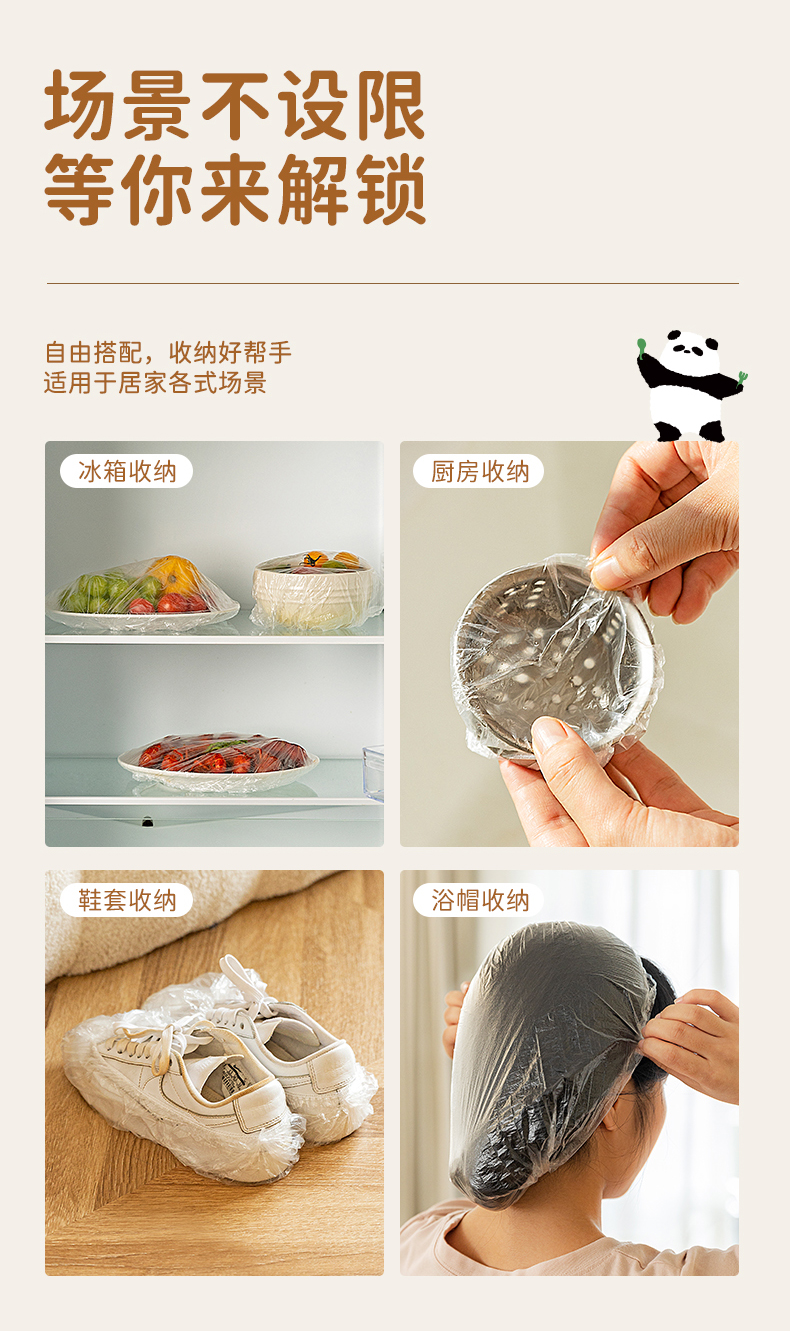 场景不设限
等你来解锁

自由搭配，收纳好帮手
适用于居家各式场景

冰箱收纳

厨房收纳

鞋套收纳

浴帽收纳