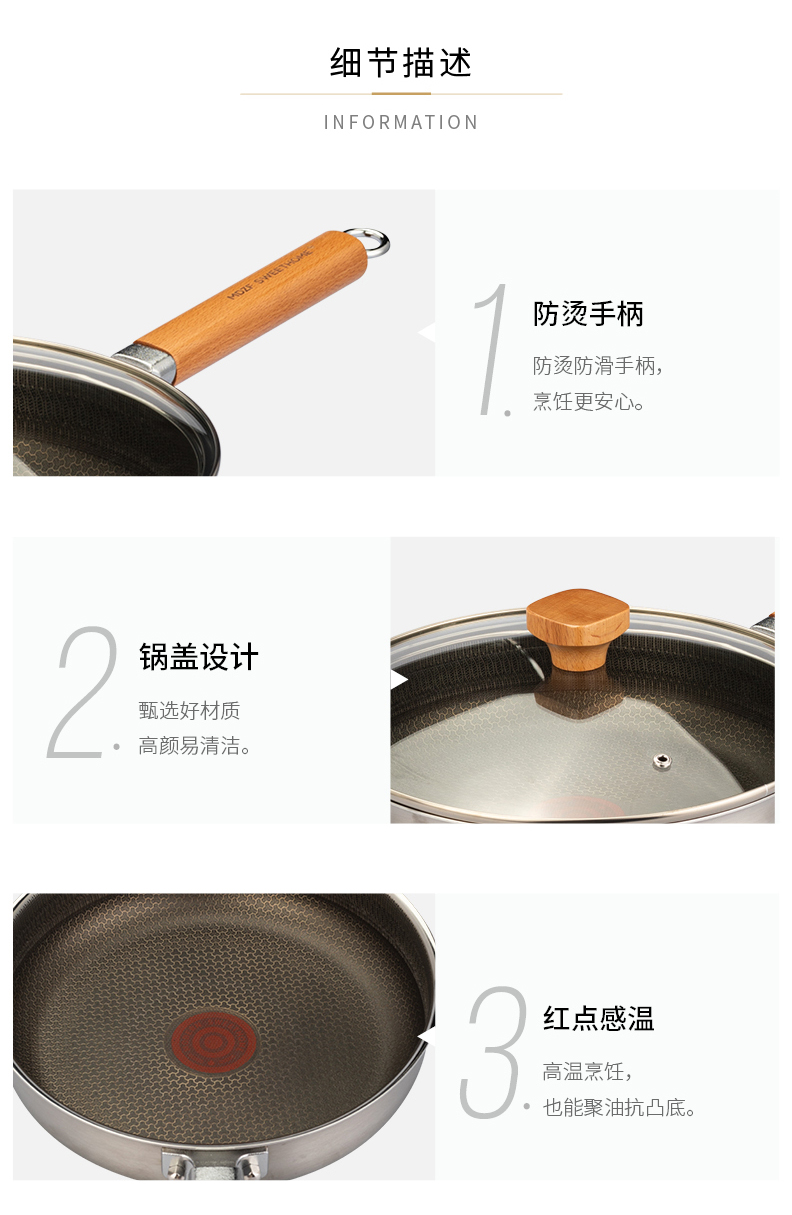 细节描述

INFORMATION

MOZ· SWEETHOME

1.

防烫手柄

防烫防滑手柄，
烹饪更安心。

2.

锅盖设计

甄选好材质
高颜易清洁。

3.

红点感温

高温烹饪，
也能聚油抗凸底。