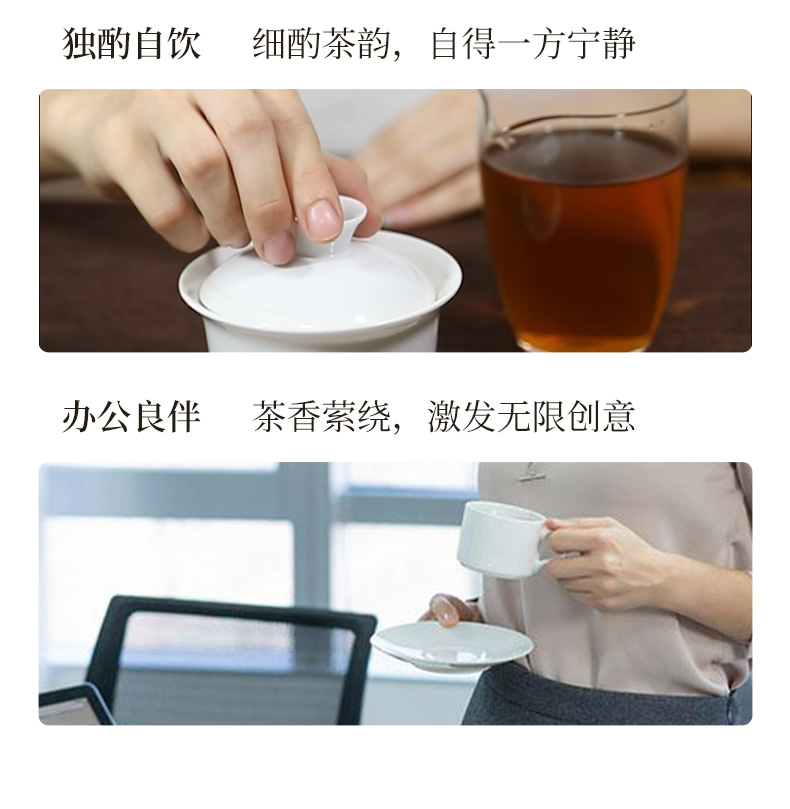 独酌自饮　细酌茶韵，自得一方宁静

办公良伴　茶香萦绕，激发无限创意