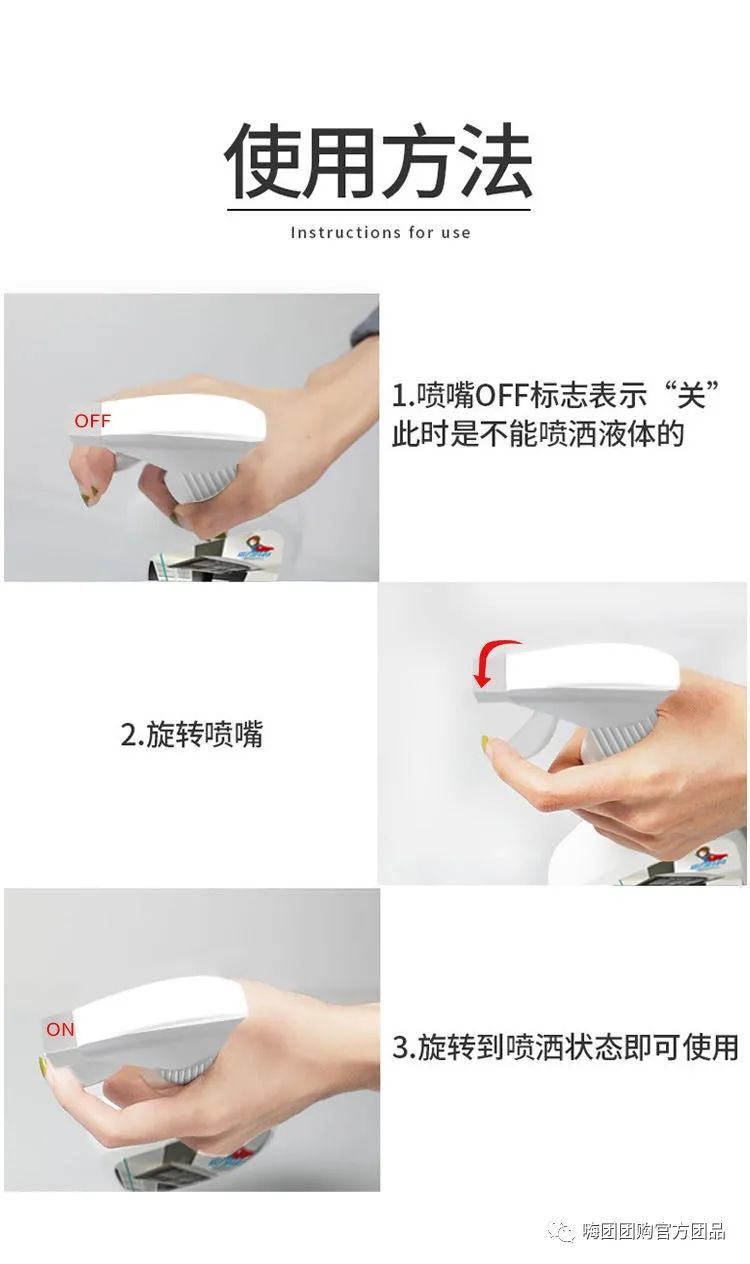 使用方法

Instructions for use

OFF

1.喷嘴OFF标志表示“关”
此时是不能喷洒液体的

2.旋转喷嘴

ON

3.旋转到喷洒状态即可使用

嗨团团购官方团品