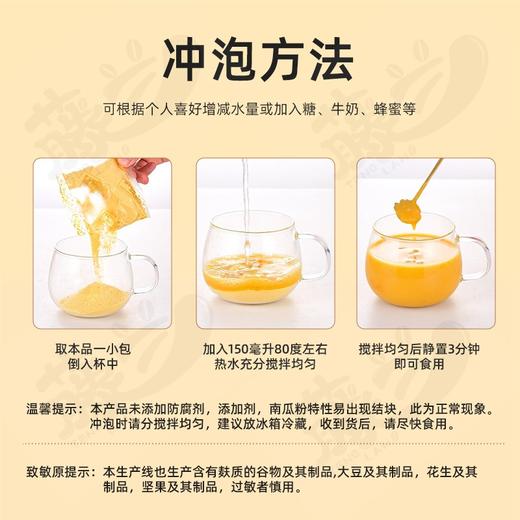 冲泡方法

可根据个人喜好增减水量或加入糖、牛奶、蜂蜜等

取本品一小包
倒入杯中

加入150毫升80度左右
热水充分搅拌均匀

搅拌均匀后静置3分钟
即可食用

温馨提示：本产品未添加防腐剂，添加剂，南瓜粉特性易出现结块，此为正常现象。冲泡时请分搅拌均匀，建议放冰箱冷藏，收到货后，请尽快食用。

致敏原提示：本生产线也生产含有麸质的谷物及其制品,大豆及其制品，花生及其制品，坚果及其制品，过敏者慎用。