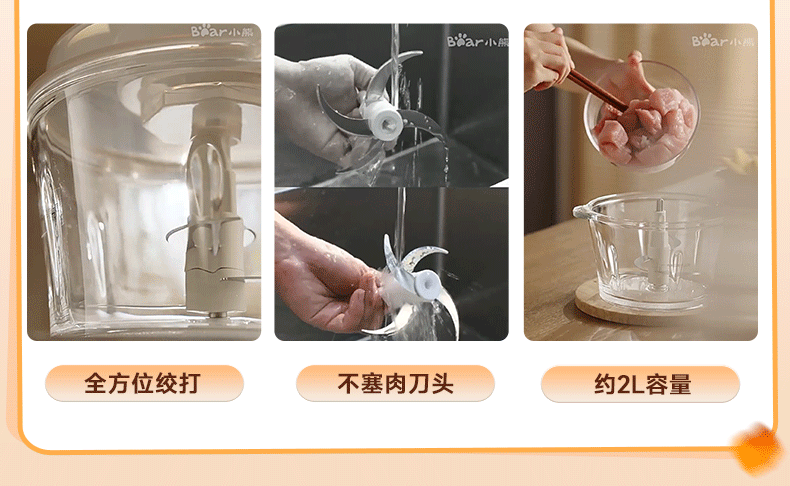 Bear小熊

Bear小熊

Bear小熊

全方位绞打

不塞肉刀头

约2L容量