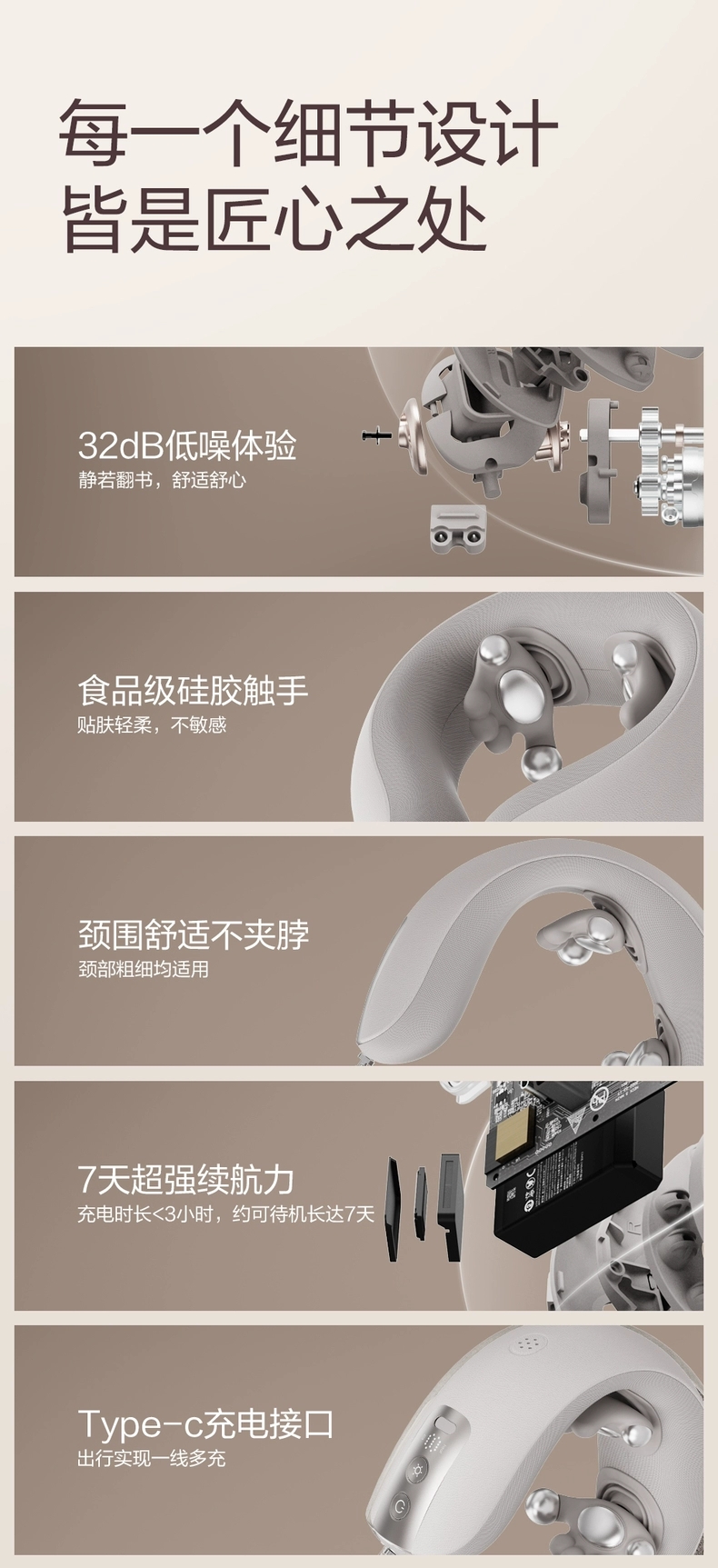 每一个细节设计
皆是匠心之处

32dB低噪体验
静若翻书，舒适舒心

食品级硅胶触手
贴肤轻柔，不敏感

颈围舒适不夹脖
颈部粗细均适用

7天超强续航力
充电时长<3小时，约可待机长达7天

Type-c充电接口
出行实现一线多充