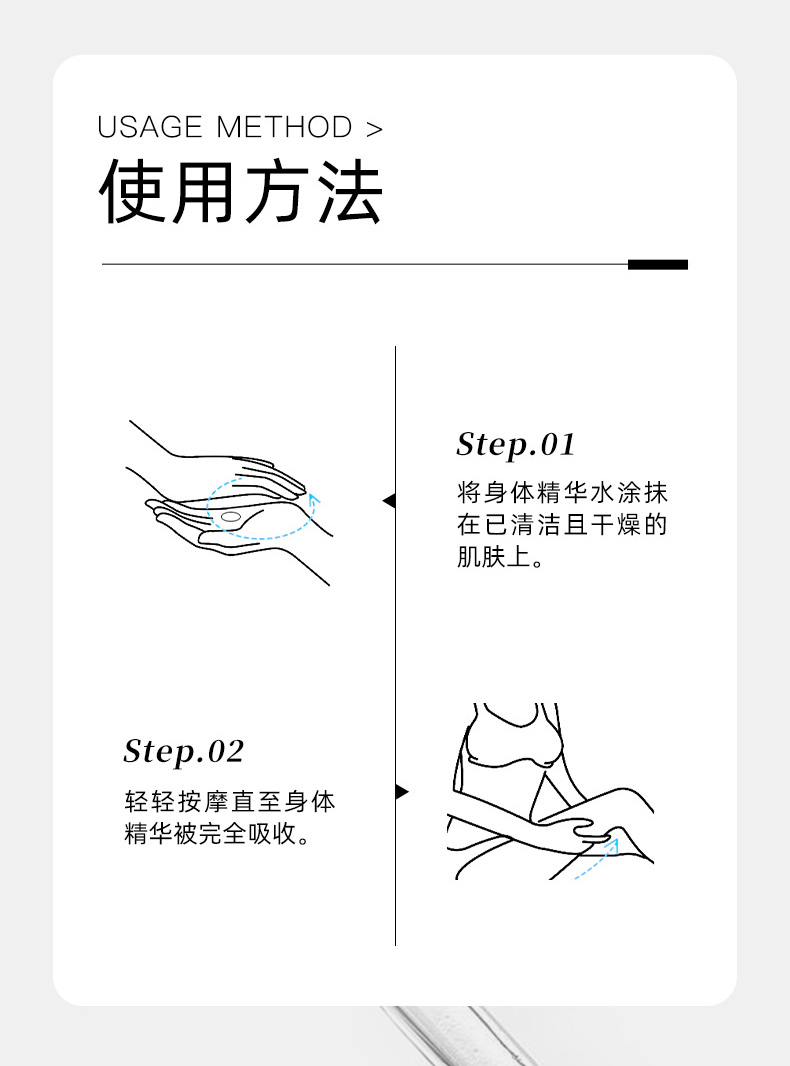 USAGE METHOD >

使用方法

Step.01

将身体精华水涂抹在已清洁且干燥的肌肤上。

Step.02

轻轻按摩直至身体精华被完全吸收。