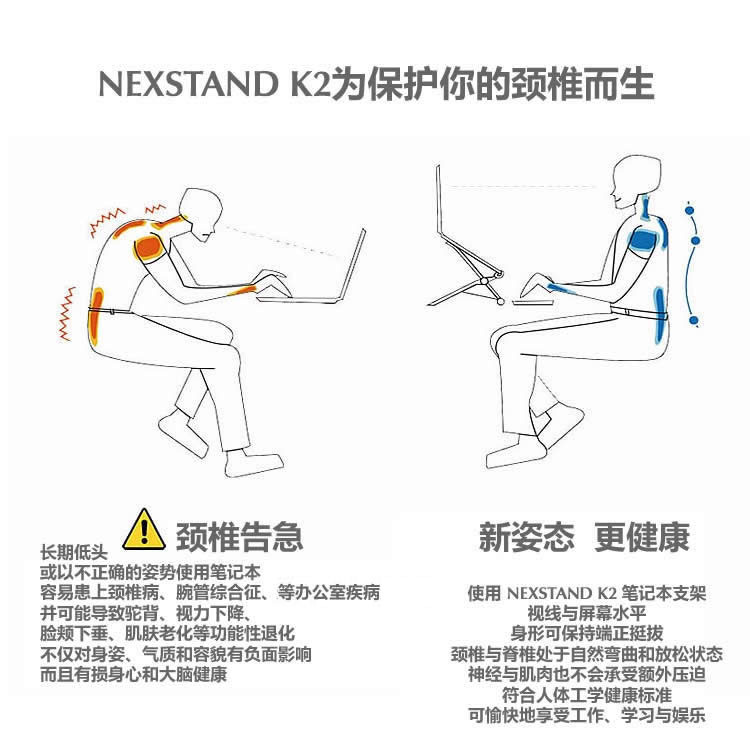 NEXSTAND K2为保护你的颈椎而生

颈椎告急

长期低头
或以不正确的姿势使用笔记本
容易患上颈椎病、腕管综合征、等办公室疾病
并可能导致驼背、视力下降、
脸颊下垂、肌肤老化等功能性退化
不仅对身姿、气质和容貌有负面影响
而且有损身心和大脑健康

新姿态 更健康

使用 NEXSTAND K2 笔记本支架
视线与屏幕水平
身形可保持端正挺拔
颈椎与脊椎处于自然弯曲和放松状态
神经与肌肉也不会承受额外压迫
符合人体工学健康标准
可愉快地享受工作、学习与娱乐