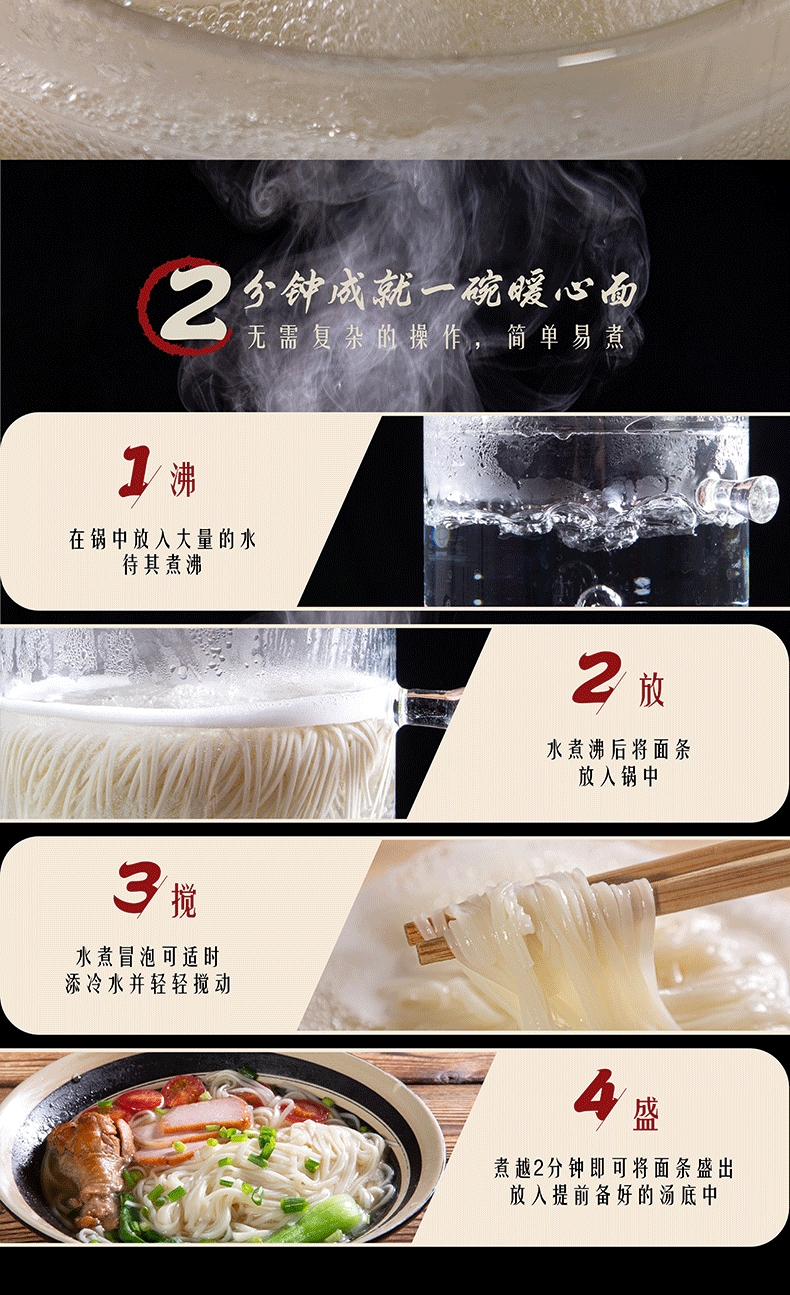 2分钟成就一碗暖心面
无需复杂的操作，简单易煮

1 沸
在锅中放入大量的水
待其煮沸

2 放
水煮沸后将面条
放入锅中

3 搅
水煮冒泡可适时
添冷水并轻轻搅动

4 盛
煮越2分钟即可将面条盛出
放入提前备好的汤底中