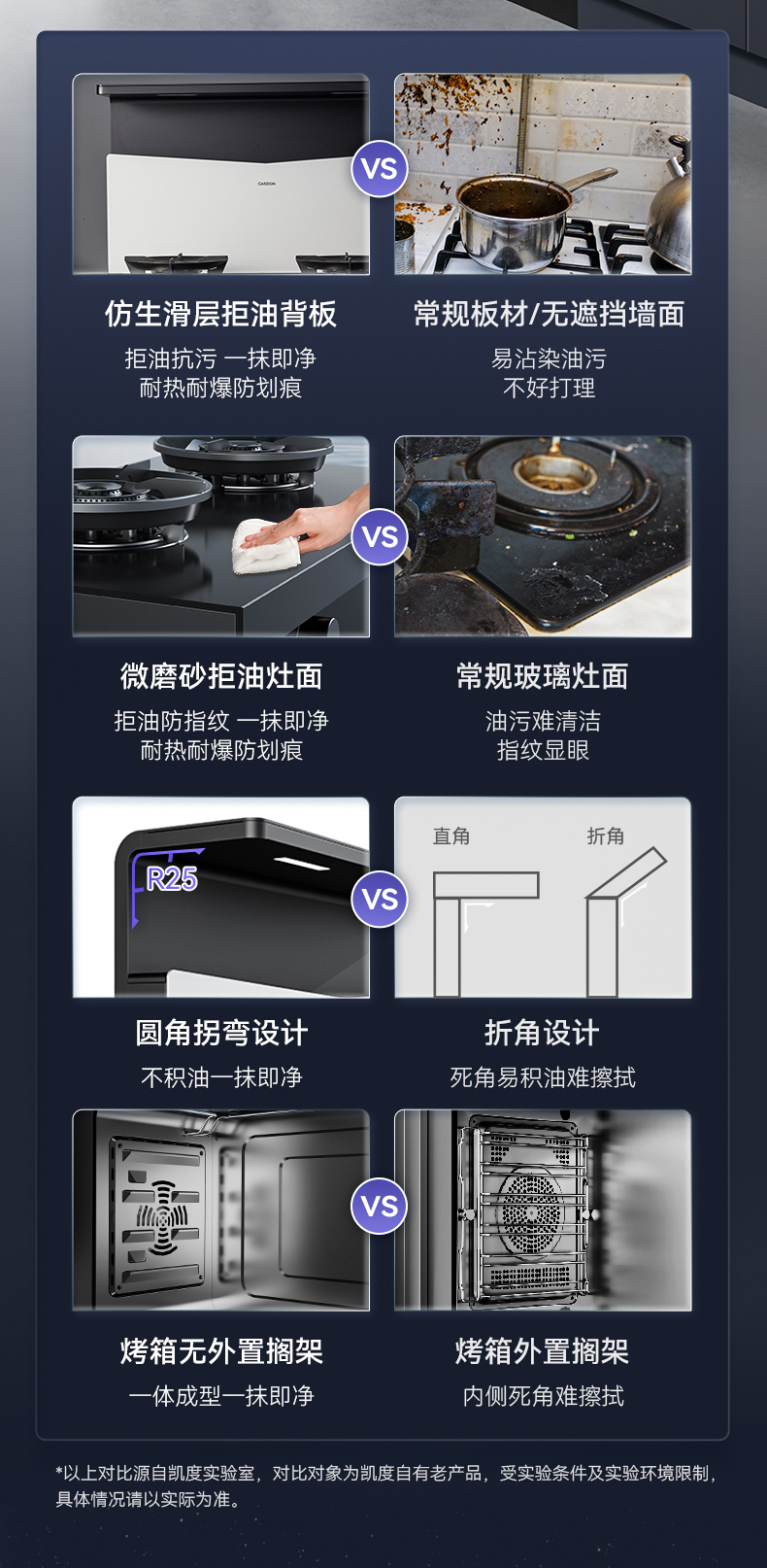 CASDON

VS

仿生滑层拒油背板
拒油抗污 一抹即净
耐热耐爆防划痕

常规板材/无遮挡墙面
易沾染油污
不好打理

VS

微磨砂拒油灶面
拒油防指纹 一抹即净
耐热耐爆防划痕

常规玻璃灶面
油污难清洁
指纹显眼

R25

VS

直角

折角

圆角拐弯设计
不积油一抹即净

折角设计
死角易积油难擦拭

VS

烤箱无外置搁架
一体成型一抹即净

烤箱外置搁架
内侧死角难擦拭

*以上对比源自凯度实验室，对比对象为凯度自有老产品，受实验条件及实验环境限制，具体情况请以实际为准。