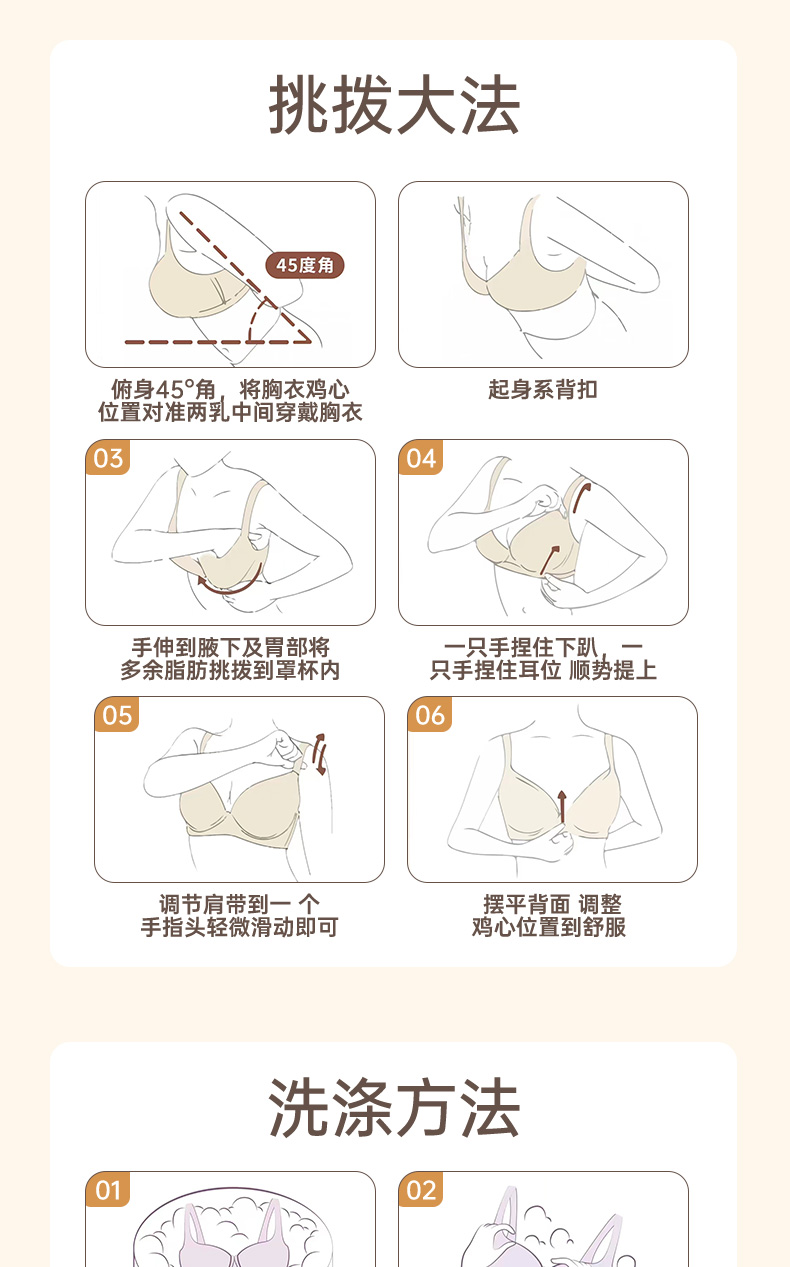 挑拨大法

45度角

俯身45°角，将胸衣鸡心位置对准两乳中间穿戴胸衣

起身系背扣

03

手伸到腋下及胃部将多余脂肪挑拨到罩杯内

04

一只手捏住下趴，一只手捏住耳位 顺势提上

05

调节肩带到一 个手指头轻微滑动即可

06

摆平背面 调整鸡心位置到舒服

洗涤方法

01

02