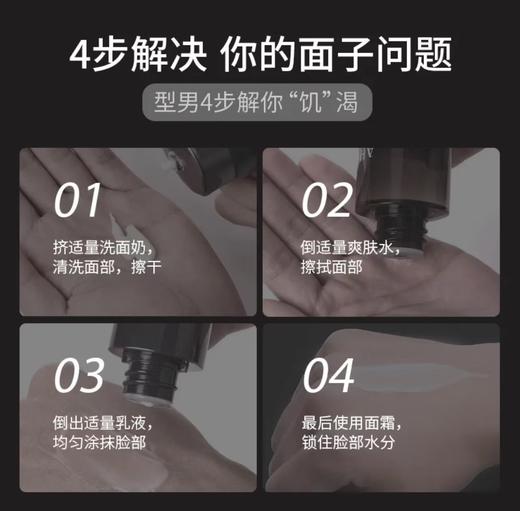 4步解决 你的面子问题

型男4步解你“饥”渴

01

挤适量洗面奶，清洗面部，擦干

02

倒适量爽肤水，擦拭面部

03

倒出适量乳液，均匀涂抹脸部

04

最后使用面霜，锁住脸部水分