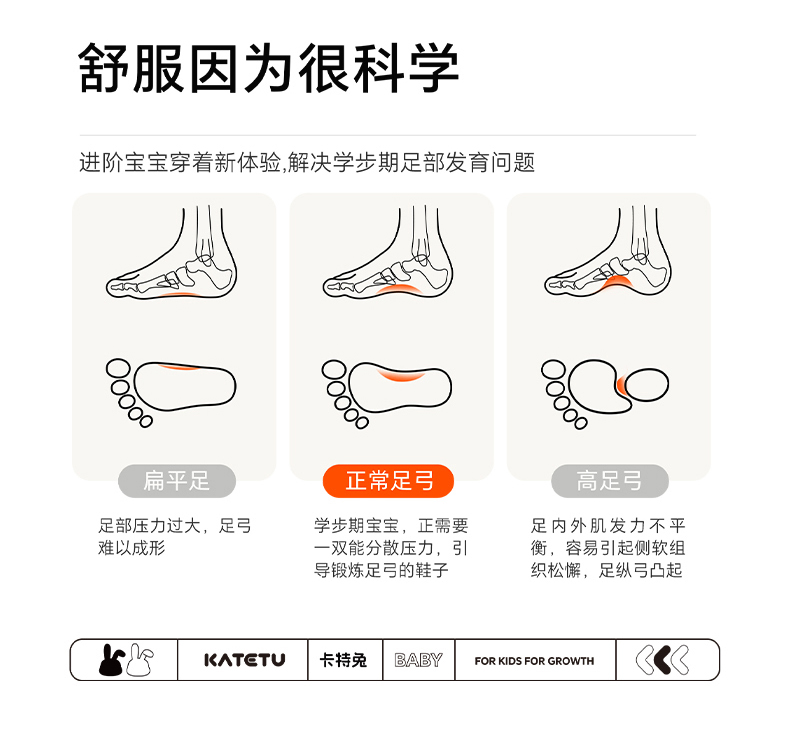 舒服因为很科学

进阶宝宝穿着新体验,解决学步期足部发育问题

扁平足

足部压力过大，足弓难以成形

正常足弓

学步期宝宝，正需要一双能分散压力，引导锻炼足弓的鞋子

高足弓

足内外肌发力不平衡，容易引起侧软组织松懈，足纵弓凸起

KATETU

卡特兔

BABY

FOR KIDS FOR GROWTH