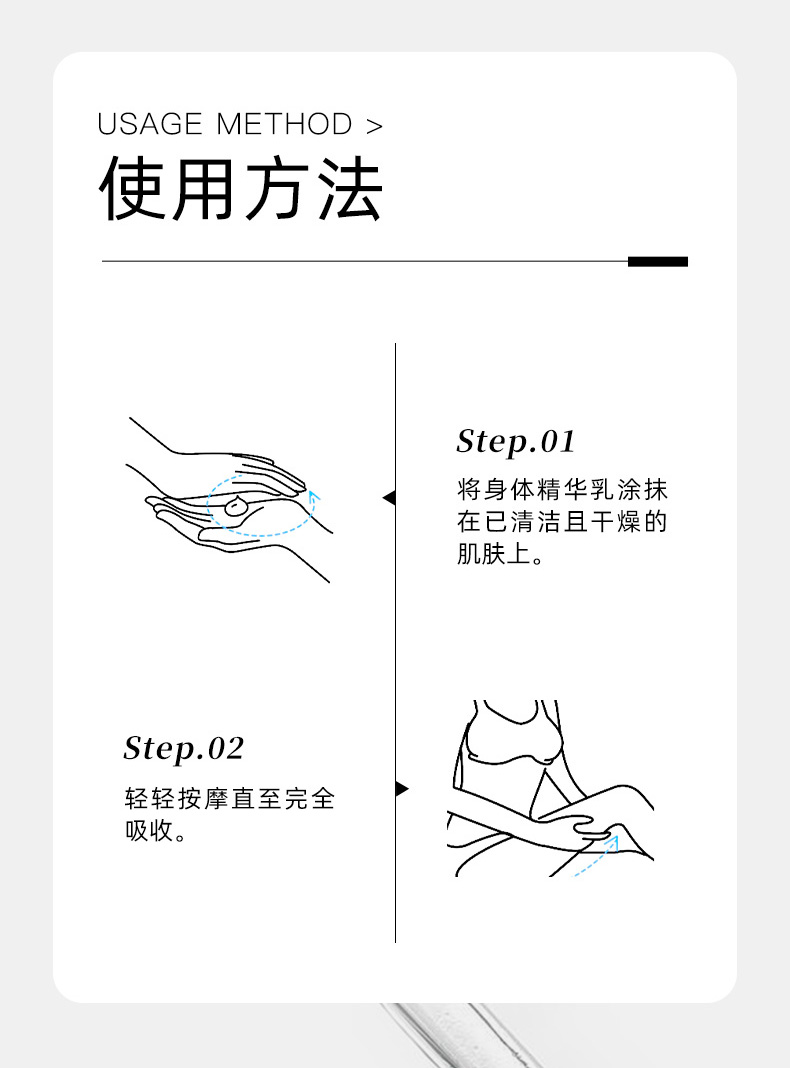 USAGE METHOD >
使用方法

Step.01
将身体精华乳涂抹在已清洁且干燥的肌肤上。

Step.02
轻轻按摩直至完全吸收。