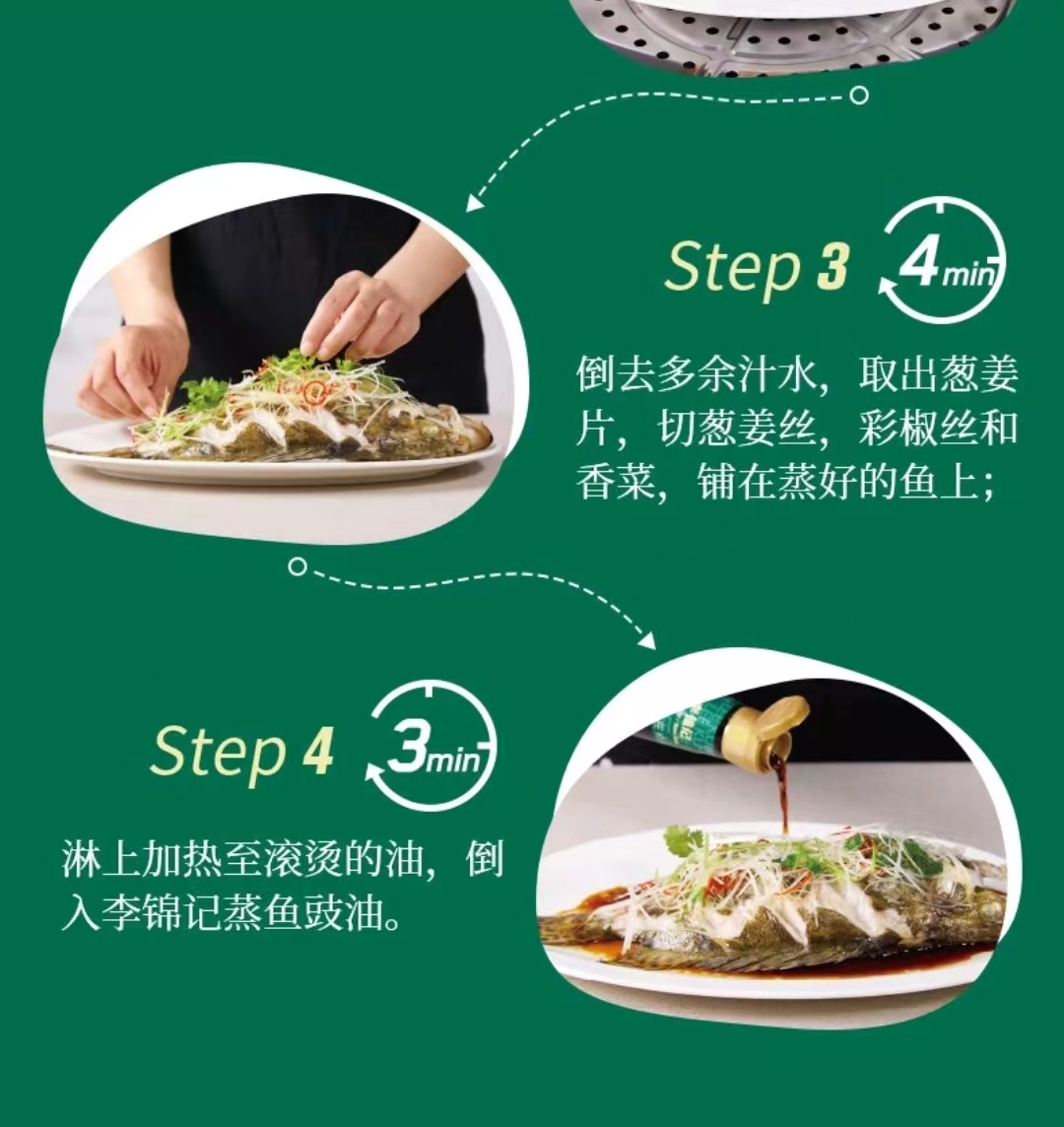 Step 3 4min

倒去多余汁水，取出葱姜片，切葱姜丝，彩椒丝和香菜，铺在蒸好的鱼上；

Step 4 3min

淋上加热至滚烫的油，倒入李锦记蒸鱼豉油。