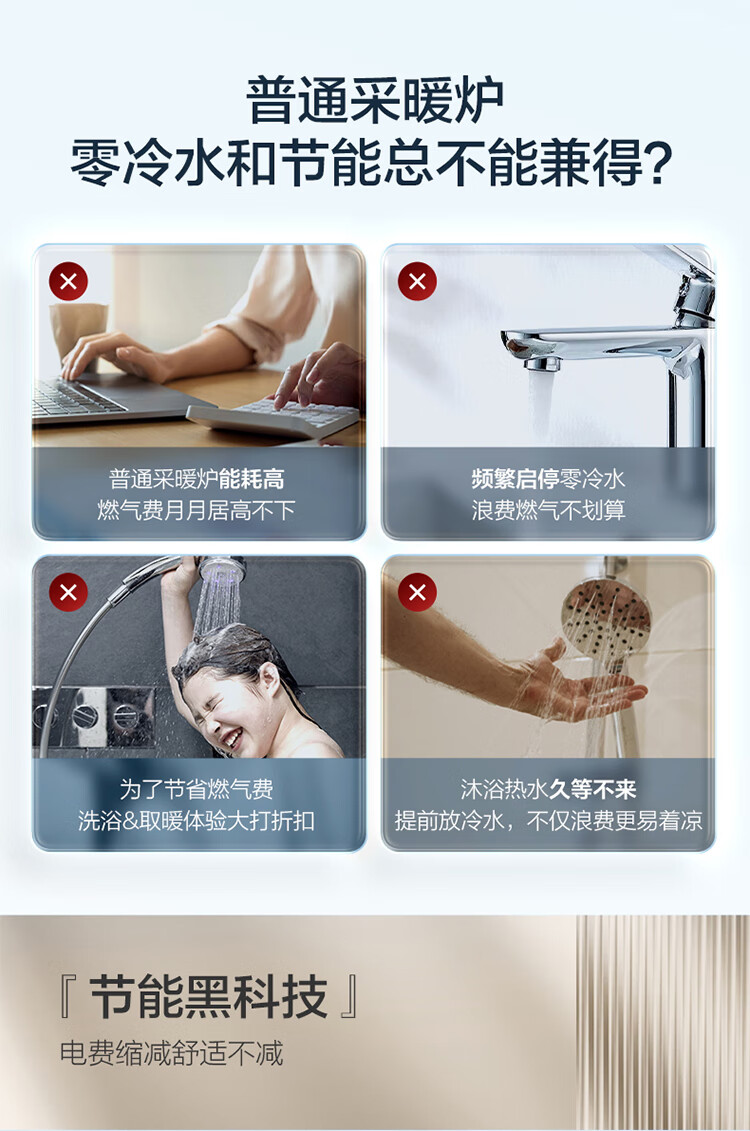 普通采暖炉
零冷水和节能总不能兼得?

普通采暖炉能耗高
燃气费月月居高不下

频繁启停零冷水
浪费燃气不划算

为了节省燃气费
洗浴&取暖体验大打折扣

沐浴热水久等不来
提前放冷水，不仅浪费更易着凉

『 节能黑科技 』
电费缩减舒适不减