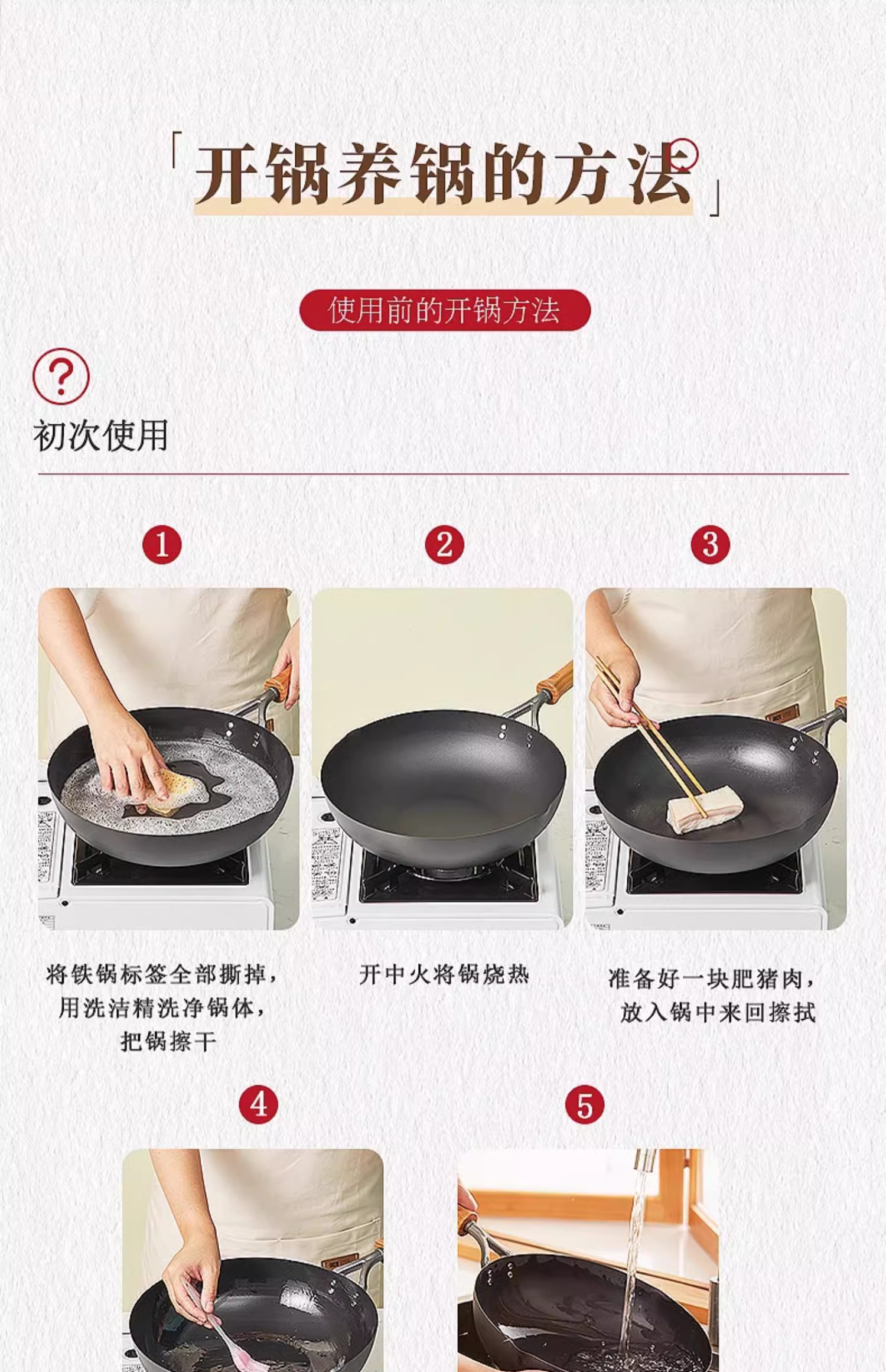 「开锅养锅的方法」

使用前的开锅方法

?

初次使用

1

2

3

将铁锅标签全部撕掉，用洗洁精洗净锅体，把锅擦干

开中火将锅烧热

准备好一块肥猪肉，放入锅中来回擦拭

4

5