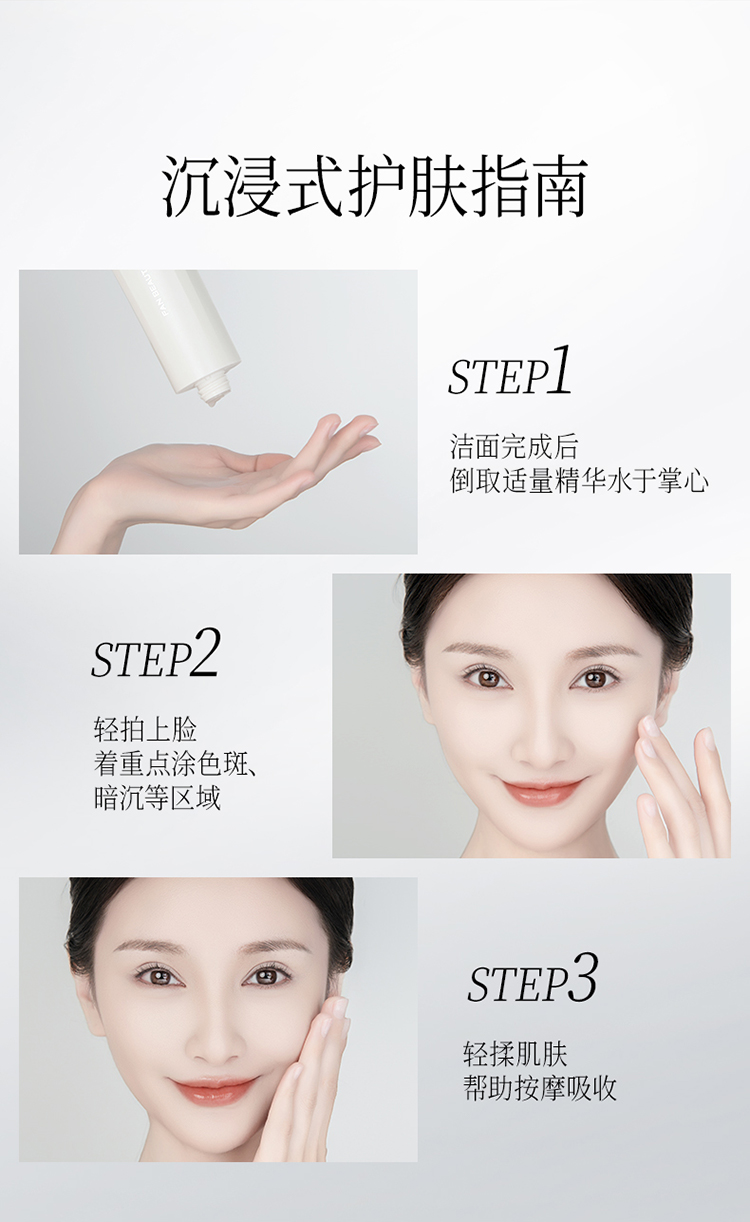 沉浸式护肤指南

STEP1

洁面完成后
倒取适量精华水于掌心

STEP2

轻拍上脸
着重点涂色斑、
暗沉等区域

STEP3

轻揉肌肤
帮助按摩吸收