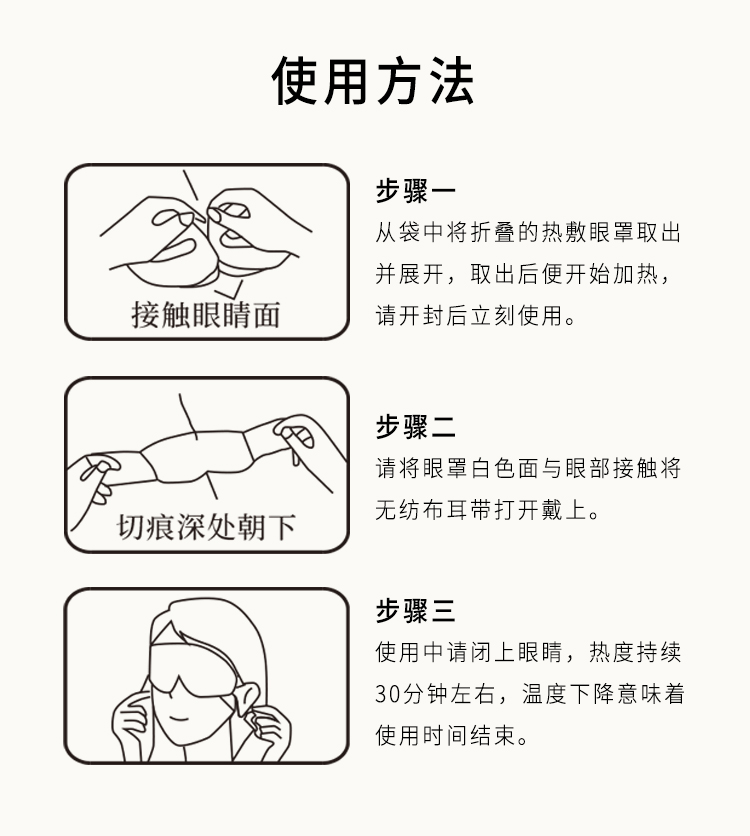 使用方法

接触眼睛面

步骤一
从袋中将折叠的热敷眼罩取出并展开，取出后便开始加热，请开封后立刻使用。

切痕深处朝下

步骤二
请将眼罩白色面与眼部接触将无纺布耳带打开戴上。

步骤三
使用中请闭上眼睛，热度持续30分钟左右，温度下降意味着使用时间结束。