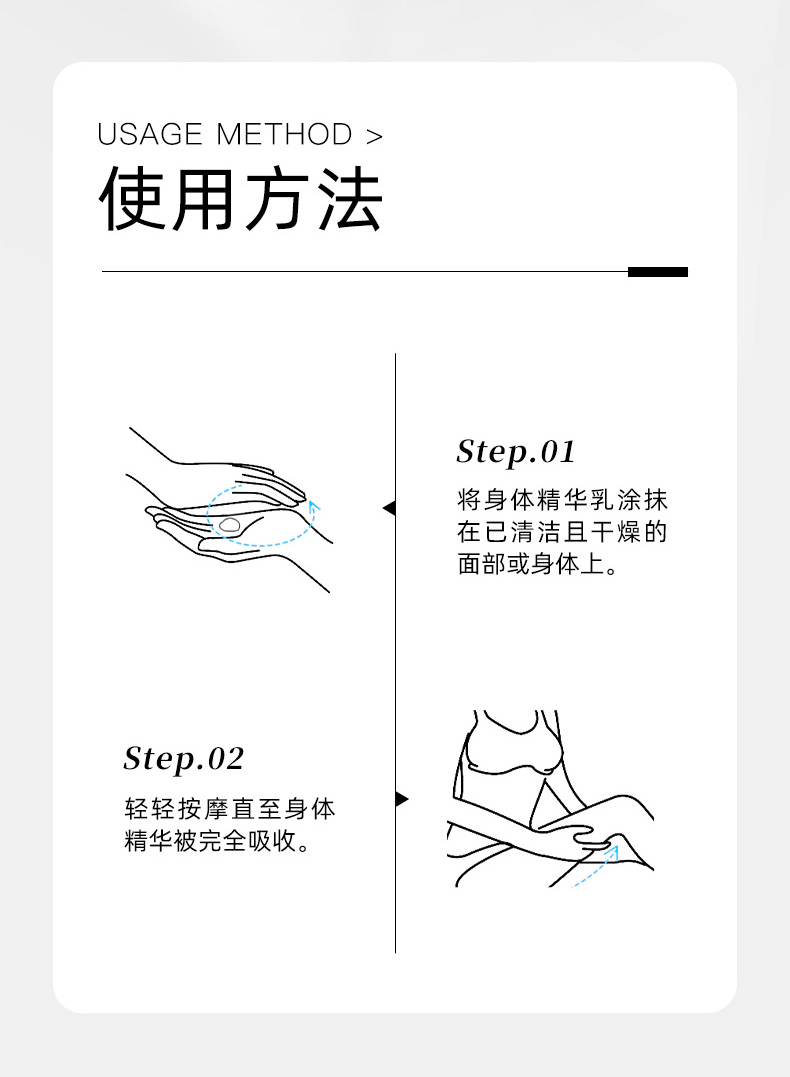 USAGE METHOD >
使用方法

Step.01
将身体精华乳涂抹在已清洁且干燥的面部或身体上。

Step.02
轻轻按摩直至身体精华被完全吸收。