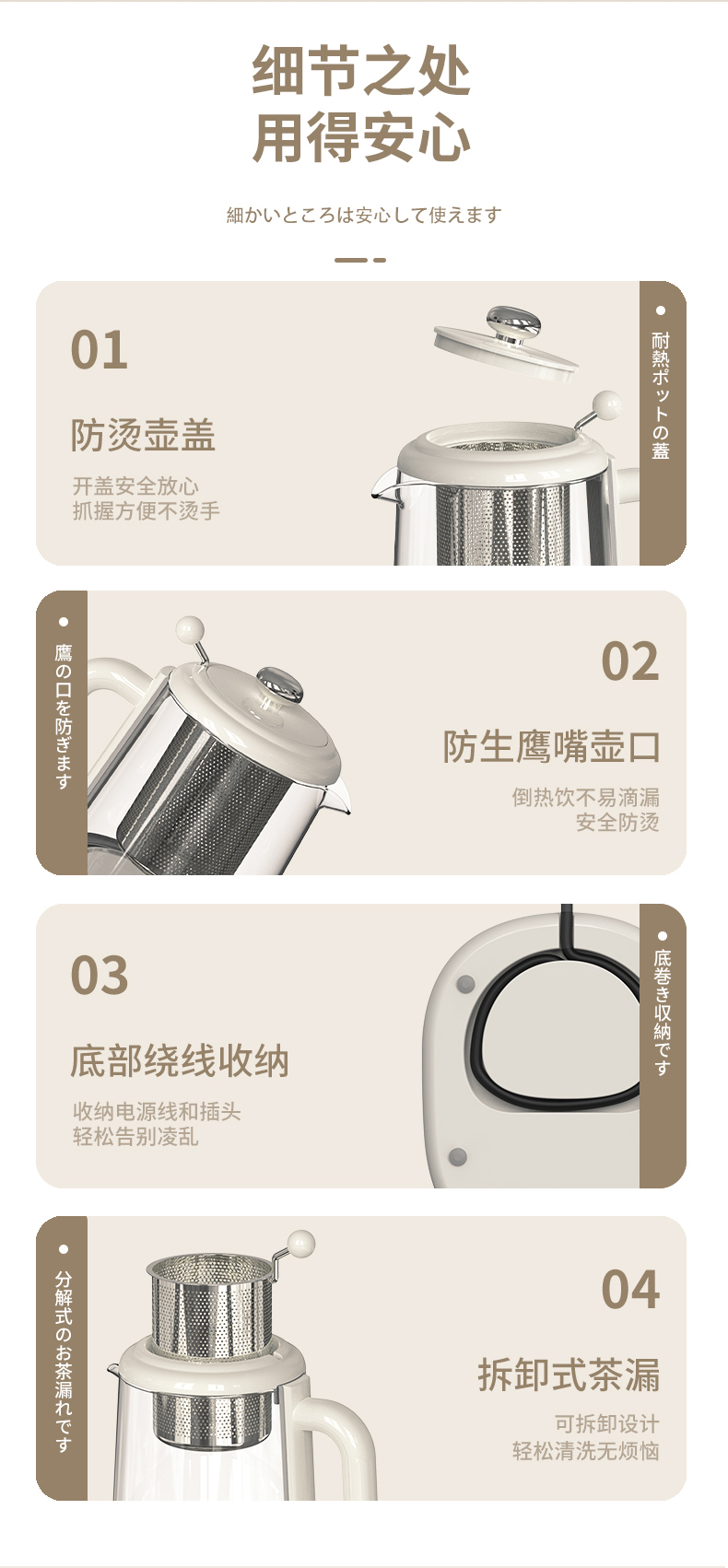 细节之处
用得安心

細かいところは安心して使えます

01

防烫壶盖

开盖安全放心
抓握方便不烫手

耐熱ポットの蓋

鷹の口を防ぎます

02

防生鹰嘴壶口

倒热饮不易滴漏
安全防烫

03

底部绕线收纳

收纳电源线和插头
轻松告别凌乱

底巻き収納です

分解式のお茶漏れです

04

拆卸式茶漏

可拆卸设计
轻松清洗无烦恼