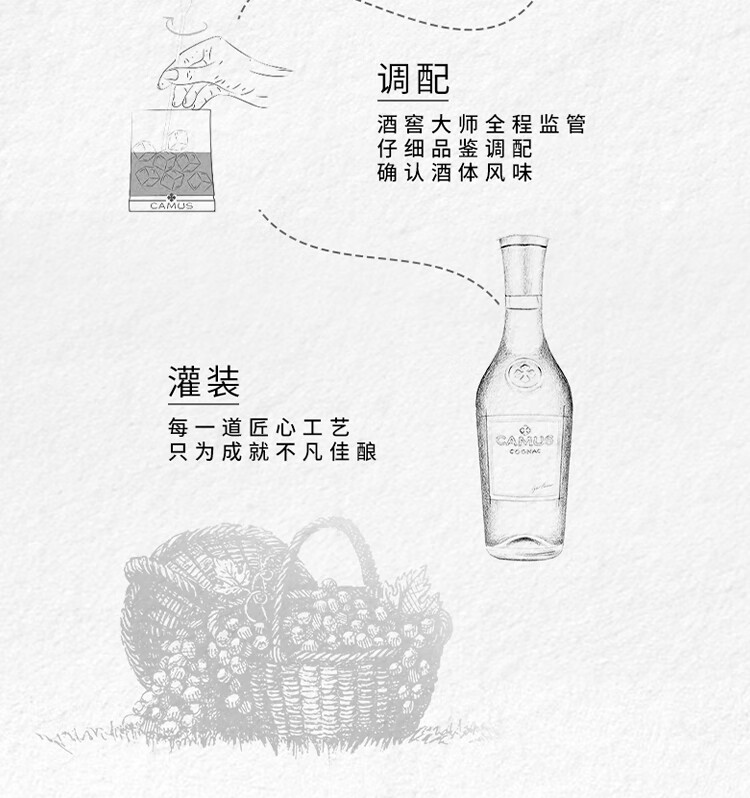 CAMUS

调配

酒窖大师全程监管
仔细品鉴调配
确认酒体风味

CAMUS
COGNAC

灌装

每一道匠心工艺
只为成就不凡佳酿